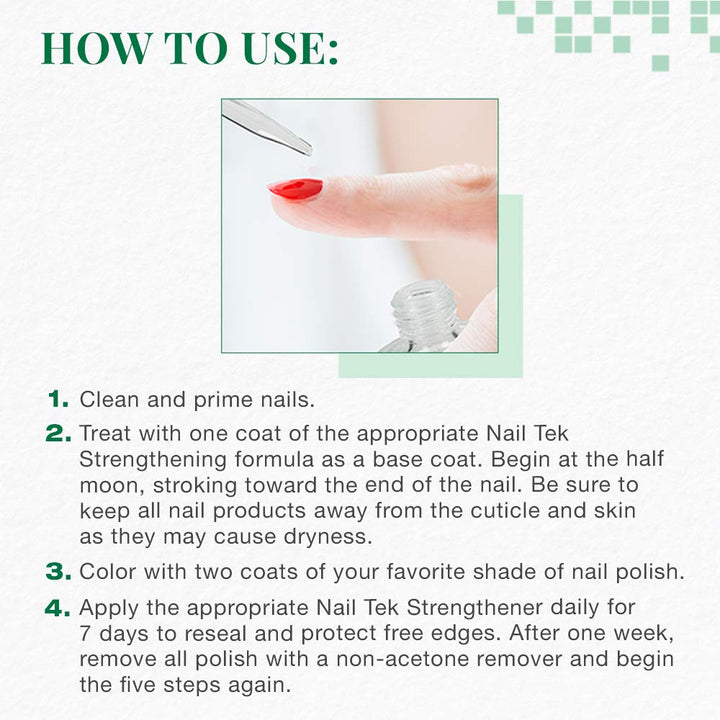 HOW TO USE:

1. Clean and prime nails.

2. Treat with one coat of the appropriate Nail Tek Strengthening formula as a base coat. Begin at the half moon, stroking toward the end of the nail. Be sure to keep all nail products away from the cuticle and skin as they may cause dryness.

3. Color with two coats of your favorite shade of nail polish.

4. Apply the appropriate Nail Tek Strengthener daily for 7 days to reseal and protect free edges. After one week, remove all polish with a non-acetone remover and begin the five steps again.