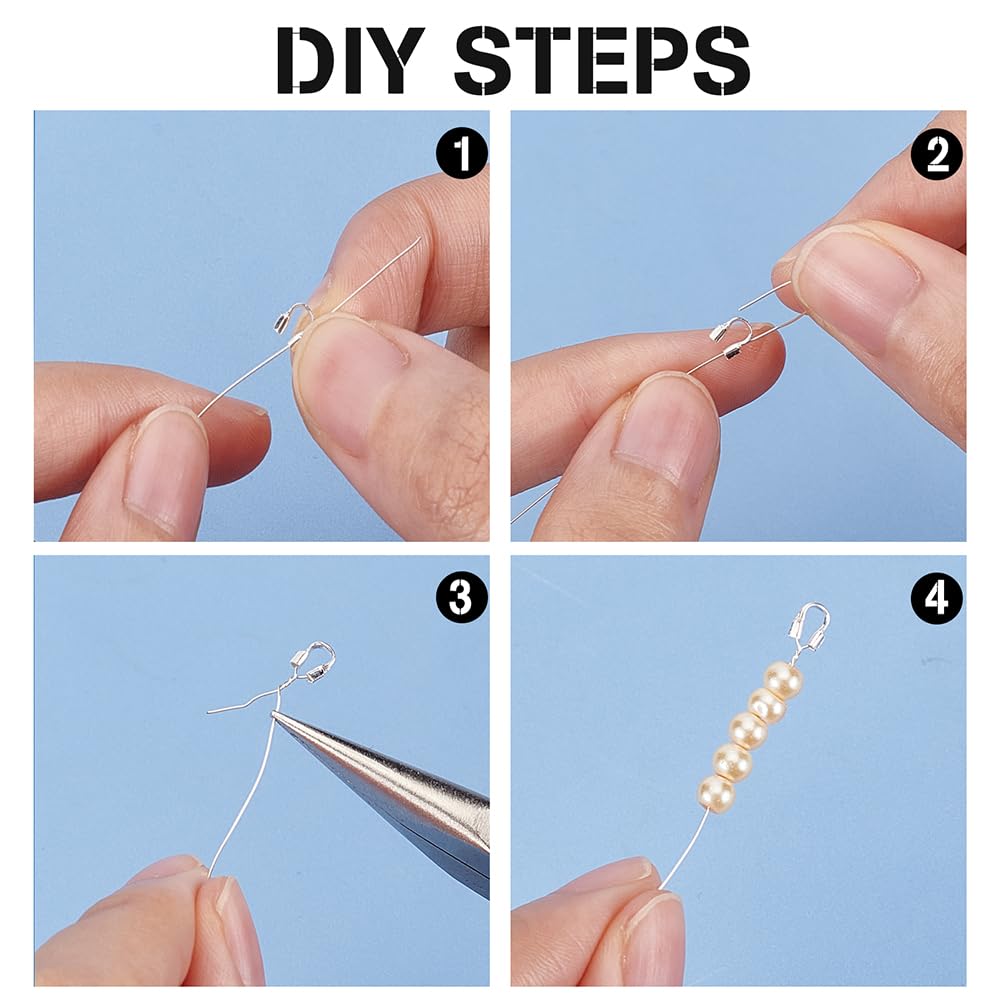 DIY STEPS

1

2

3

4