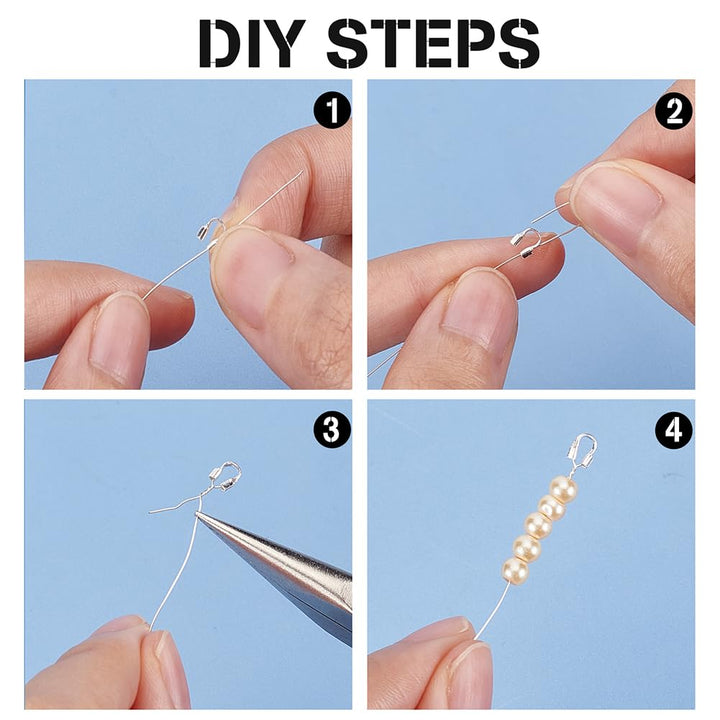 DIY STEPS

1

2

3

4