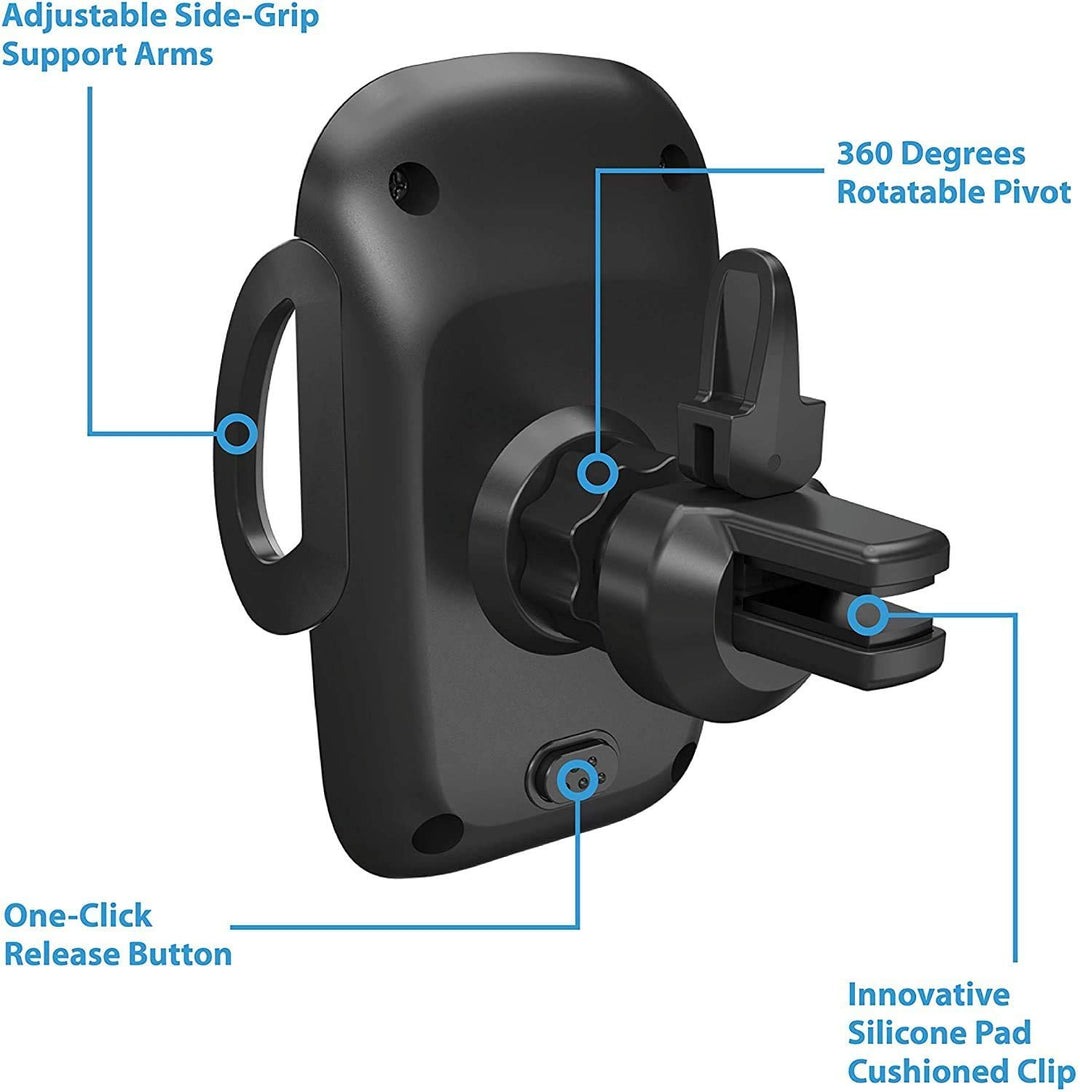 Adjustable Side-Grip
Support Arms

360 Degrees
Rotatable Pivot

One-Click
Release Button

Innovative
Silicone Pad
Cushioned Clip