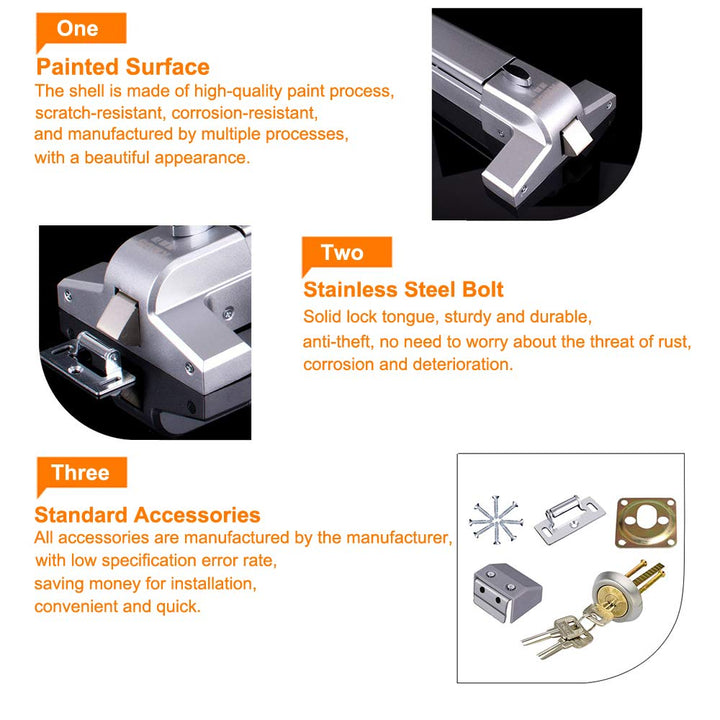 One

Painted Surface

The shell is made of high-quality paint process, scratch-resistant, corrosion-resistant, and manufactured by multiple processes, with a beautiful appearance.

Two

Stainless Steel Bolt

Solid lock tongue, sturdy and durable, anti-theft, no need to worry about the threat of rust, corrosion and deterioration.

Three

Standard Accessories

All accessories are manufactured by the manufacturer, with low specification error rate, saving money for installation, convenient and quick.