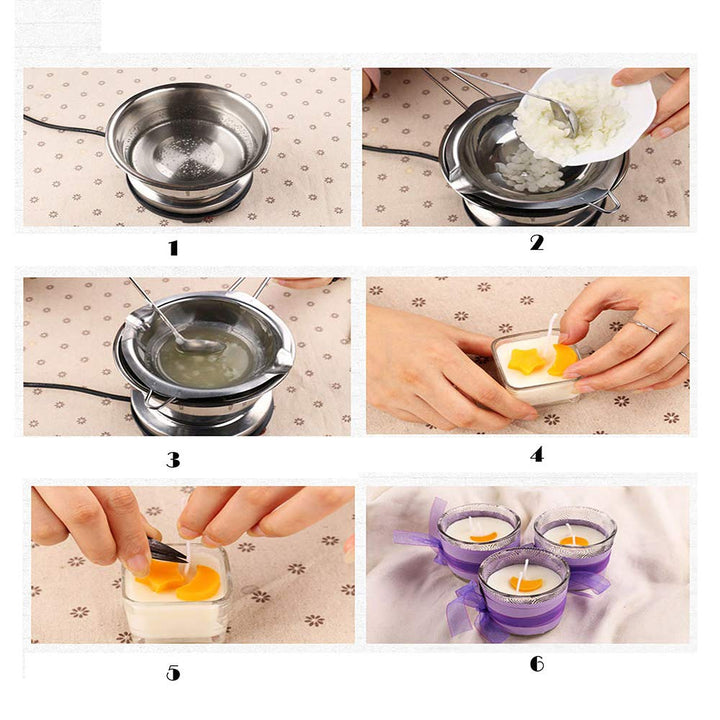 1

2

3

4

5

6