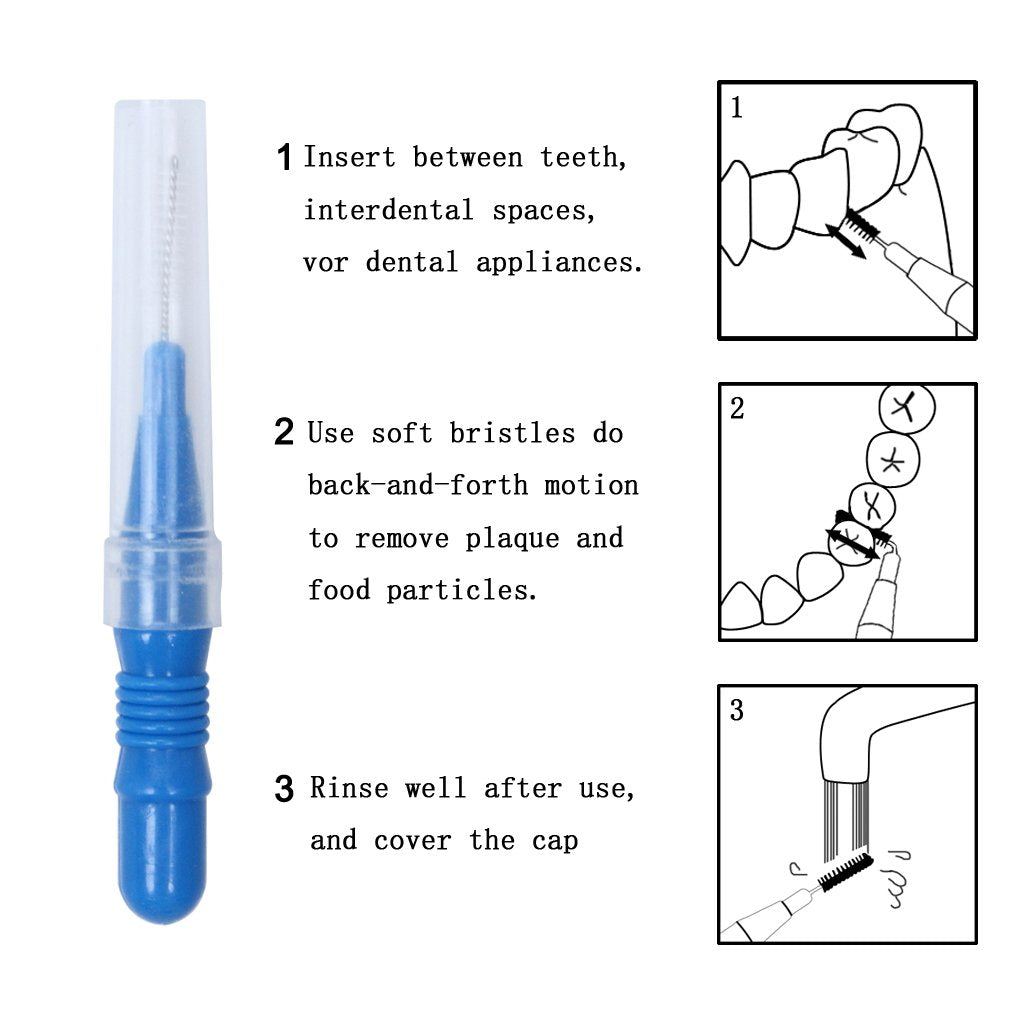 1 Insert between teeth, interdental spaces, vor dental appliances.

2 Use soft bristles do back-and-forth motion to remove plaque and food particles.

3 Rinse well after use, and cover the cap

1

2

3