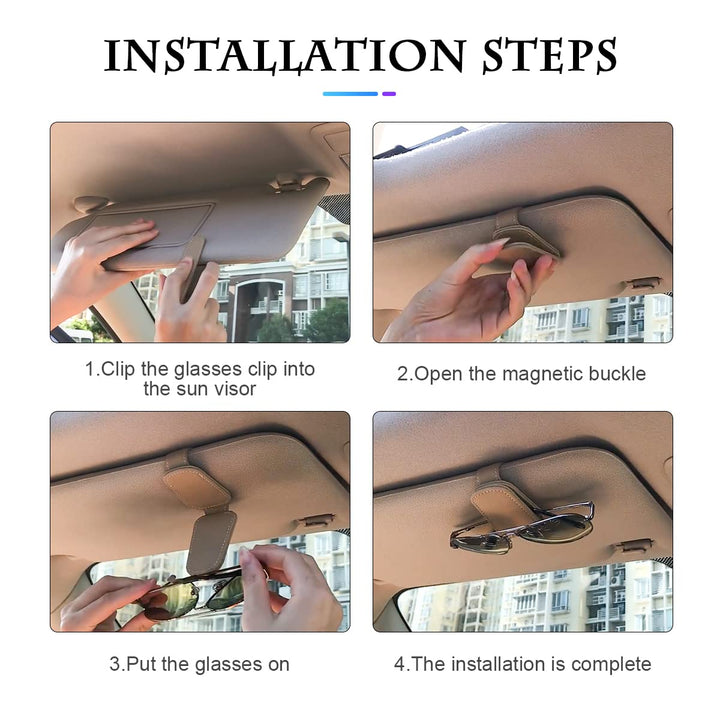 INSTALLATION STEPS

1.Clip the glasses clip into the sun visor

2.Open the magnetic buckle

3.Put the glasses on

4.The installation is complete