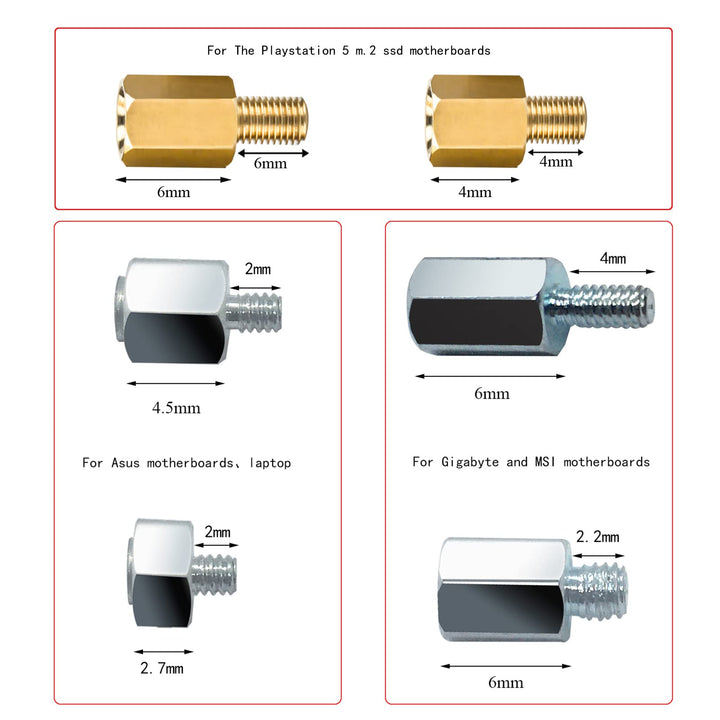 For The Playstation 5 m.2 ssd motherboards

6mm

6mm

4mm

4mm

2mm

4.5mm

For Asus motherboards、laptop

2mm

2.7mm

4mm

6mm

For Gigabyte and MSI motherboards

2.2mm

6mm