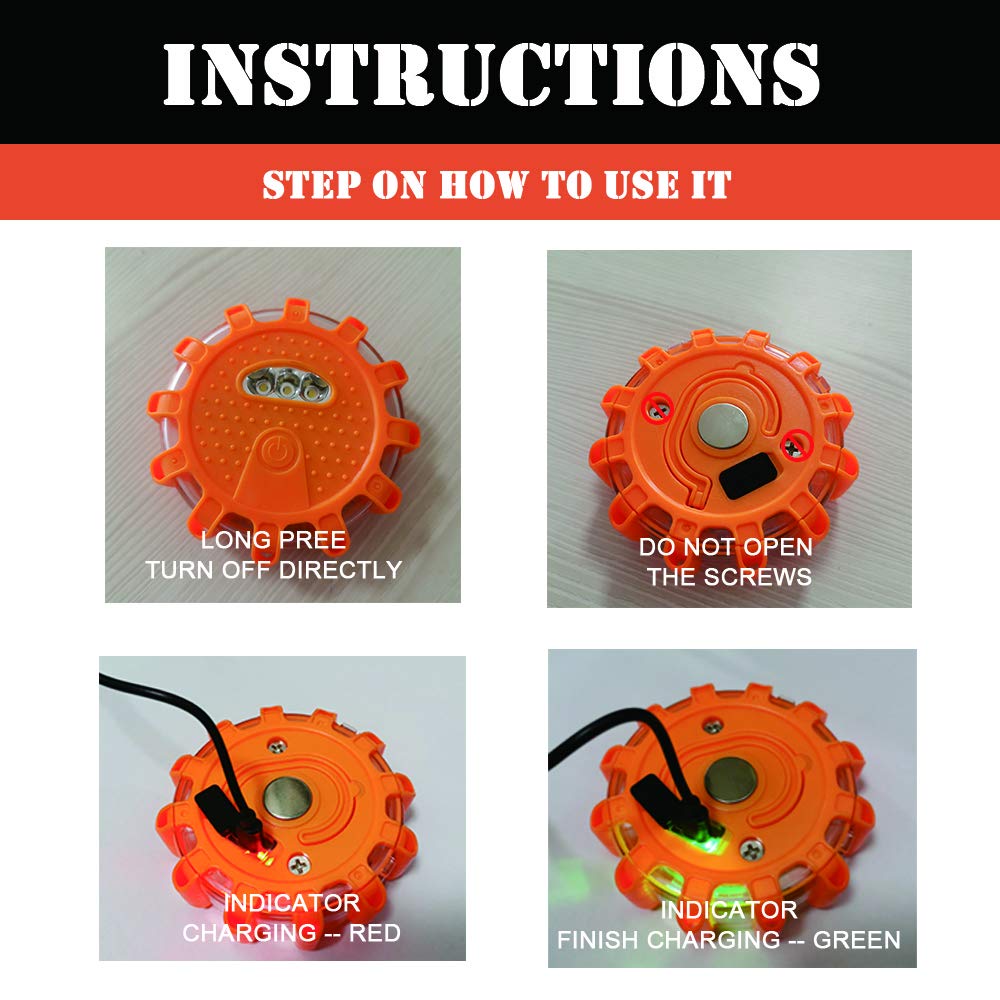 INSTRUCTIONS

STEP ON HOW TO USE IT

LONG PREE
TURN OFF DIRECTLY

DO NOT OPEN
THE SCREWS

INDICATOR
CHARGING -- RED

INDICATOR
FINISH CHARGING -- GREEN