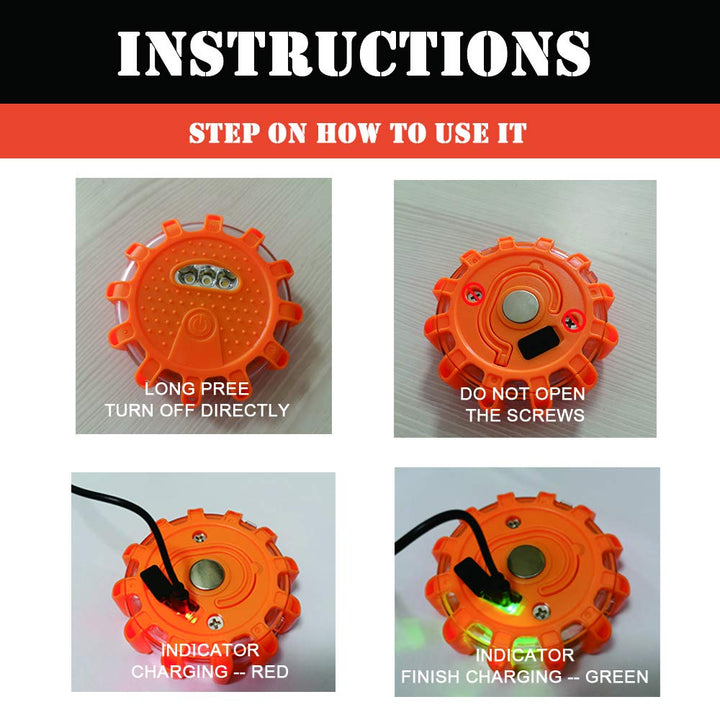 INSTRUCTIONS

STEP ON HOW TO USE IT

LONG PREE
TURN OFF DIRECTLY

DO NOT OPEN
THE SCREWS

INDICATOR
CHARGING -- RED

INDICATOR
FINISH CHARGING -- GREEN