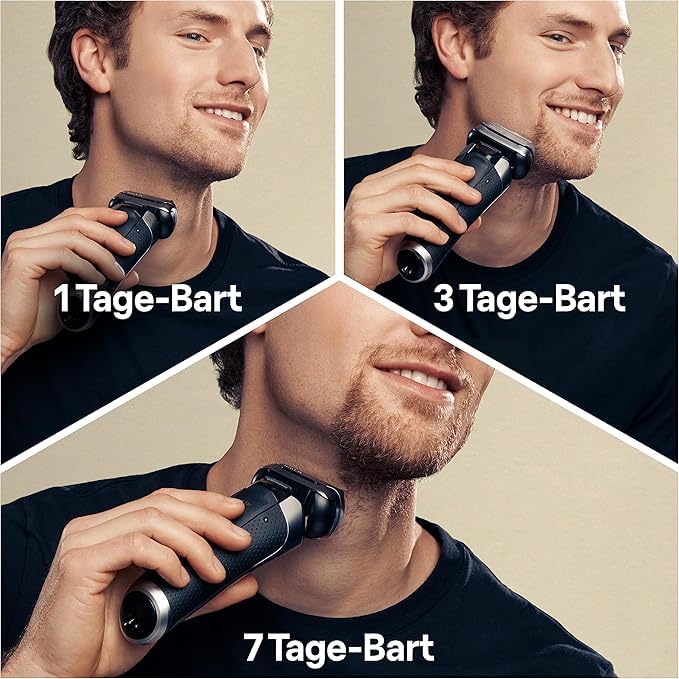 1 Tage-Bart

3 Tage-Bart

7 Tage-Bart