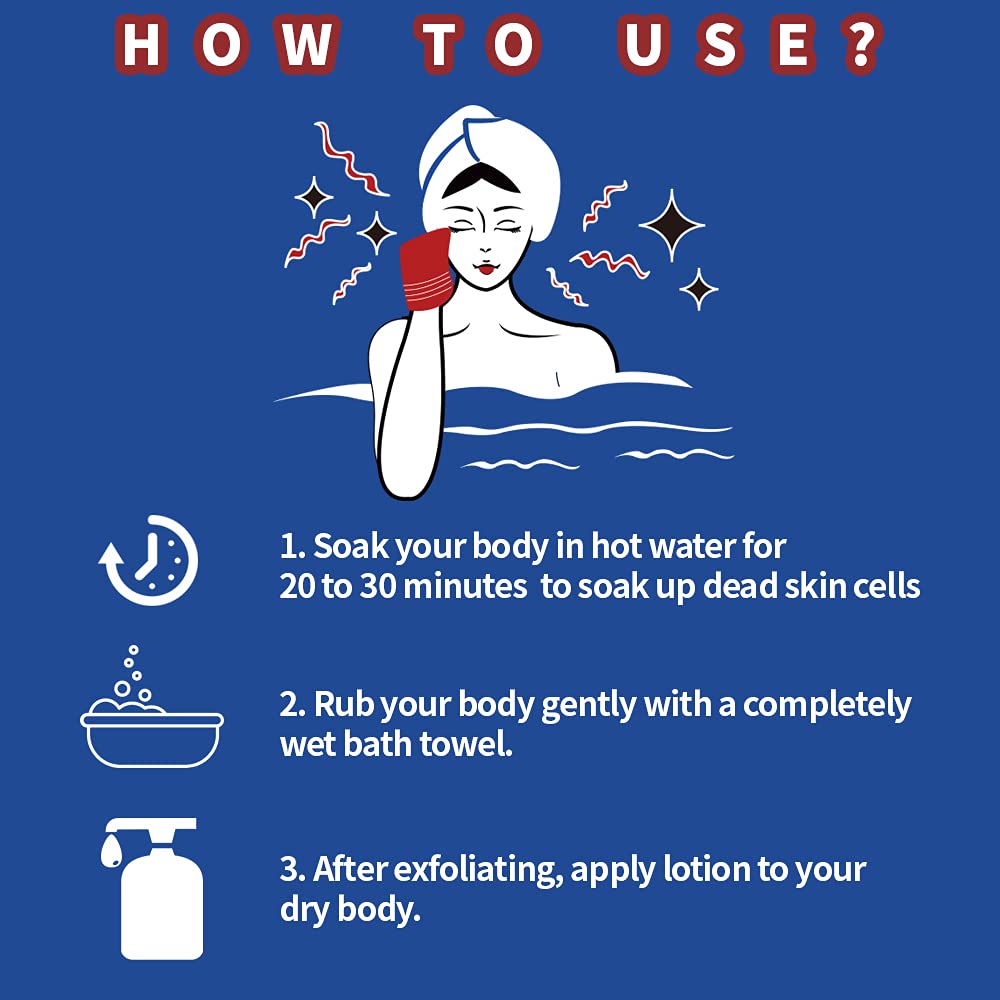 HOW TO USE?

1. Soak your body in hot water for 20 to 30 minutes to soak up dead skin cells

2. Rub your body gently with a completely wet bath towel.

3. After exfoliating, apply lotion to your dry body.