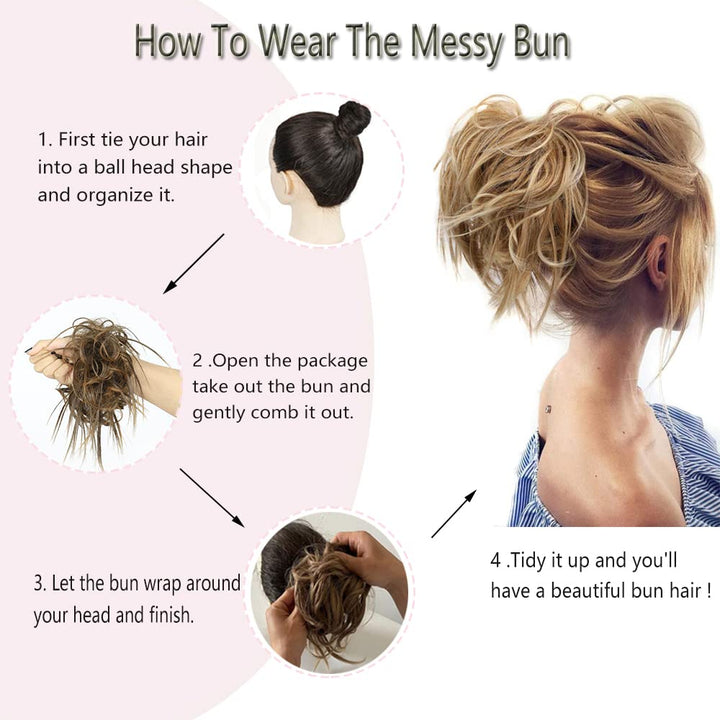 How To Wear The Messy Bun

1. First tie your hair into a ball head shape and organize it.

2 .Open the package take out the bun and gently comb it out.

3. Let the bun wrap around your head and finish.

4 .Tidy it up and you'll have a beautiful bun hair !