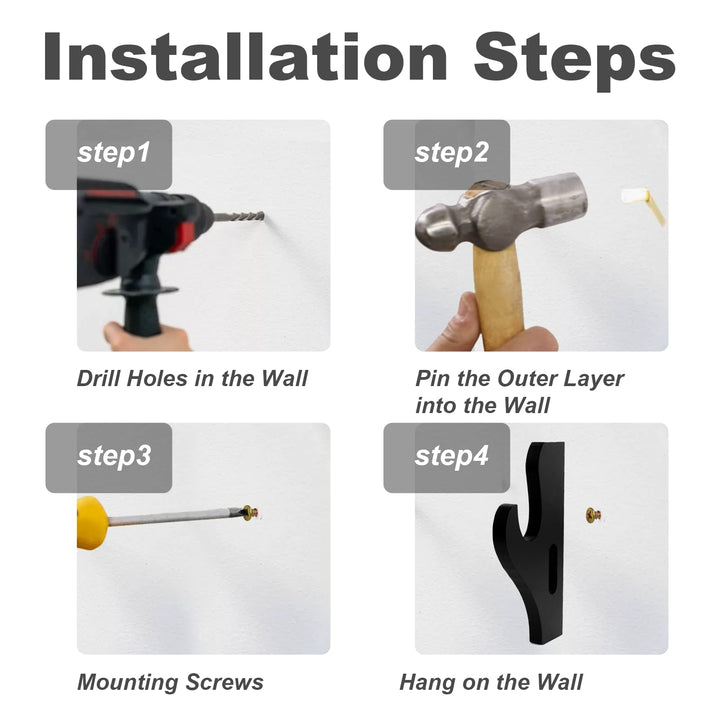 Installation Steps

step1

Drill Holes in the Wall

step2

Pin the Outer Layer into the Wall

step3

Mounting Screws

step4

Hang on the Wall