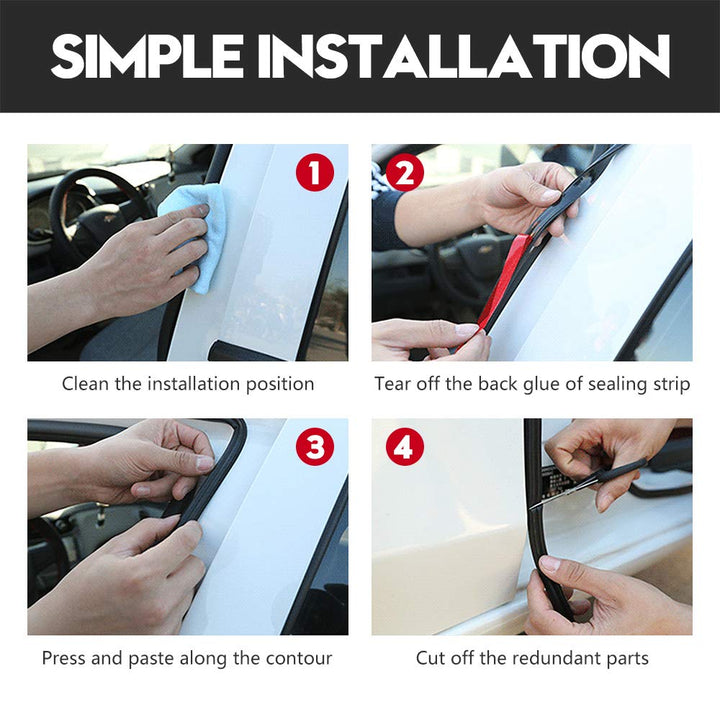 SIMPLE INSTALLATION

1

Clean the installation position

2

Tear off the back glue of sealing strip

3

Press and paste along the contour

4

Cut off the redundant parts