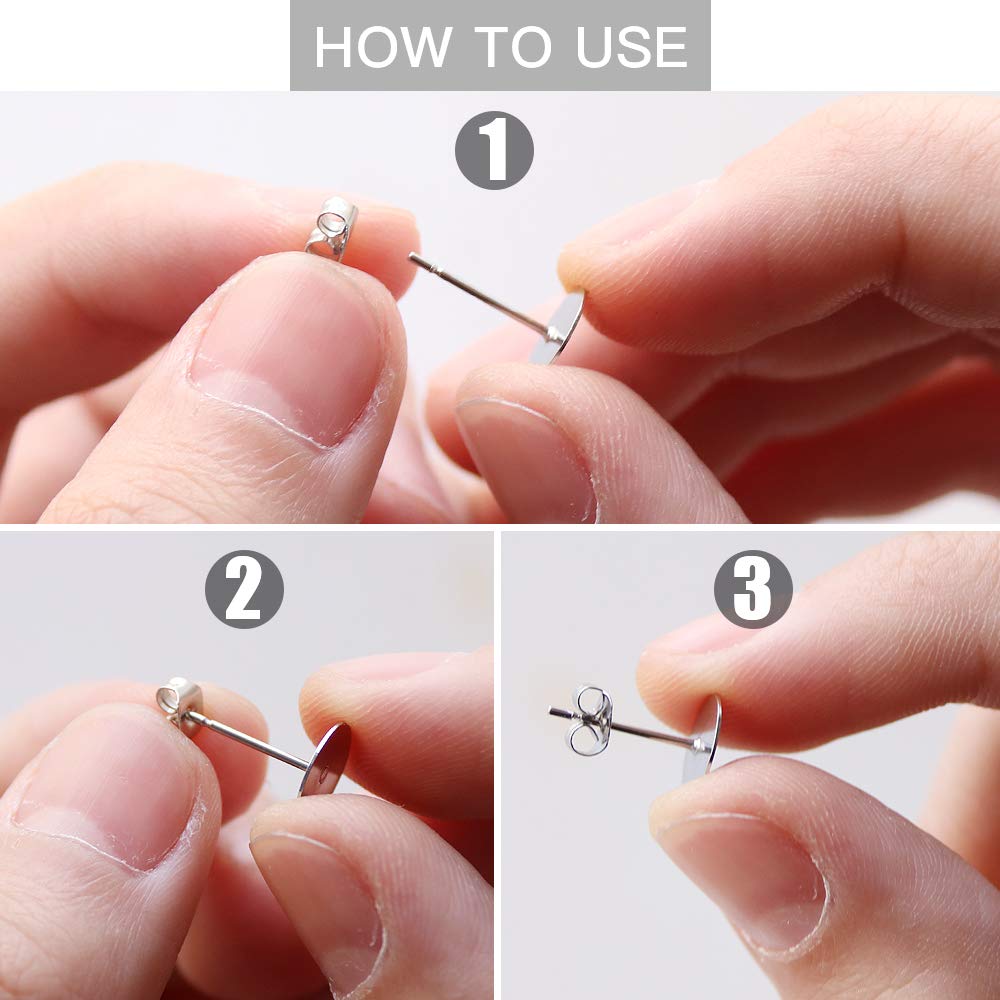 HOW TO USE

1

2

3