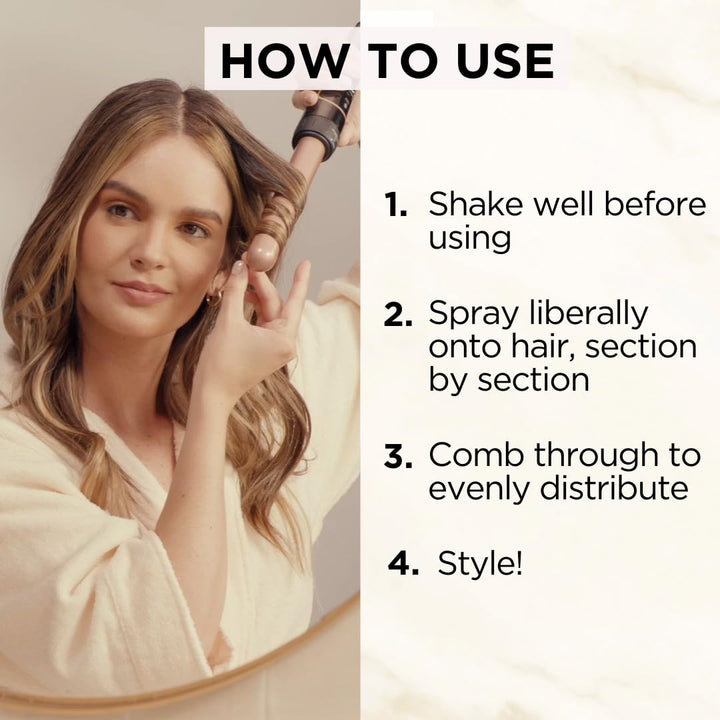 HOW TO USE

1. Shake well before using

2. Spray liberally onto hair, section by section

3. Comb through to evenly distribute

4. Style!