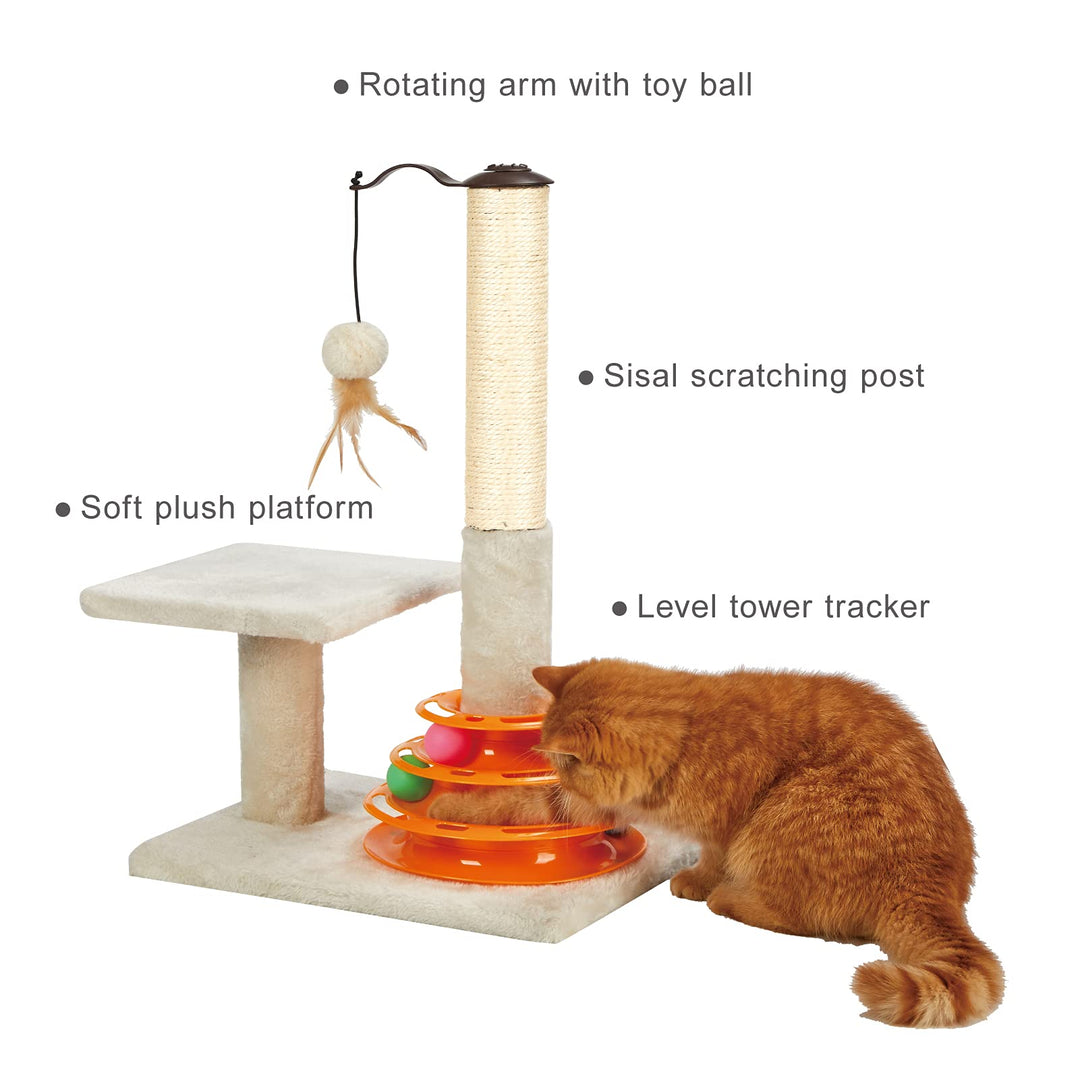 ● Rotating arm with toy ball

● Sisal scratching post

● Soft plush platform

● Level tower tracker