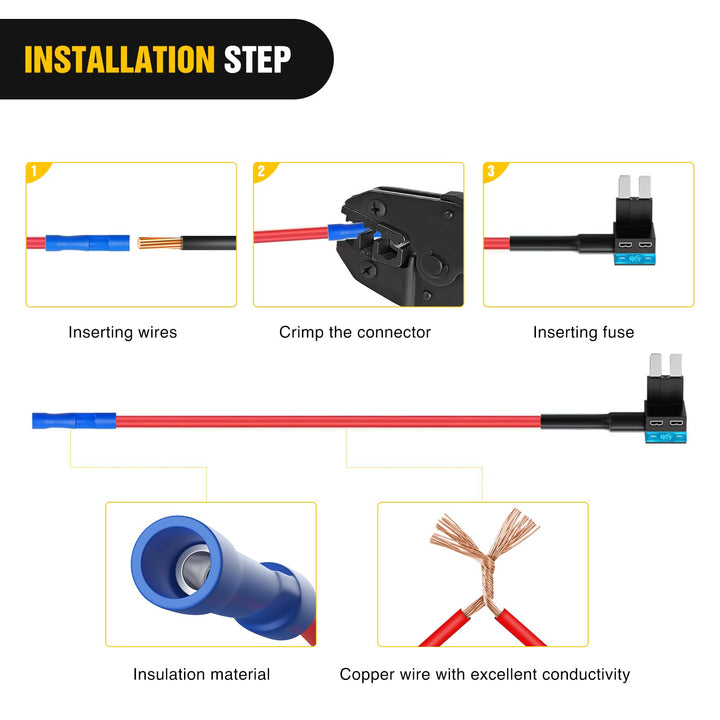 INSTALLATION STEP

1

Inserting wires

2

Crimp the connector

3

Inserting fuse

Insulation material

Copper wire with excellent conductivity