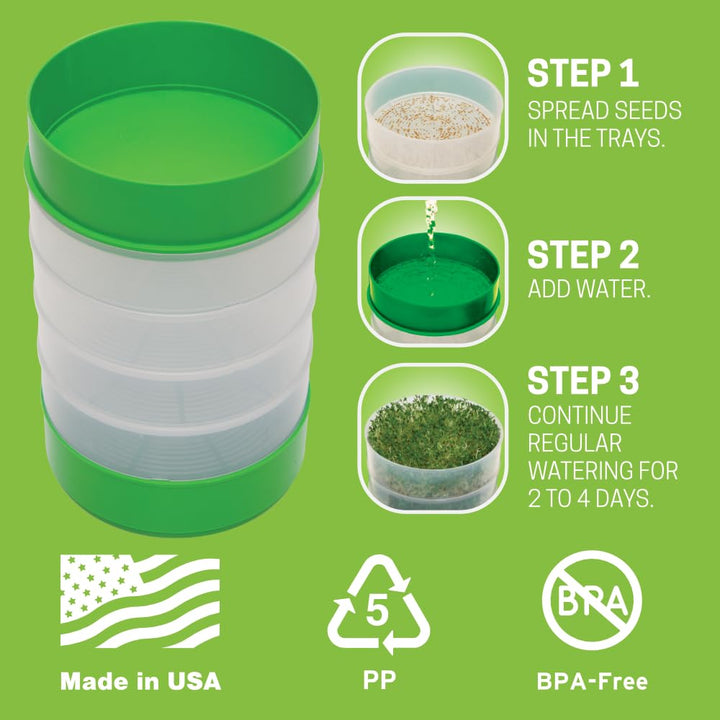 STEP 1
SPREAD SEEDS IN THE TRAYS.

STEP 2
ADD WATER.

STEP 3
CONTINUE REGULAR WATERING FOR 2 TO 4 DAYS.

Made in USA

5
PP

BPA
BPA-Free