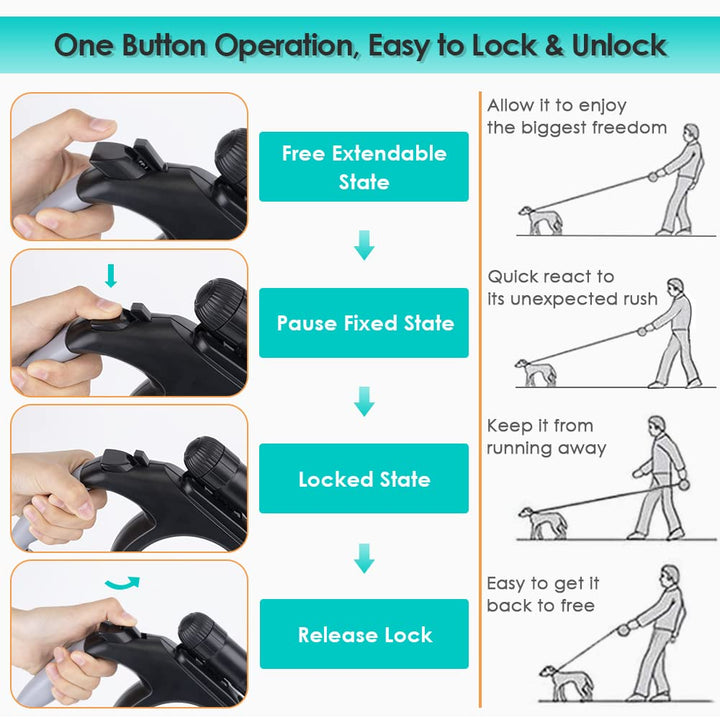 One Button Operation, Easy to Lock & Unlock

Free Extendable State

Pause Fixed State

Locked State

Release Lock

Allow it to enjoy the biggest freedom

Quick react to its unexpected rush

Keep it from running away

Easy to get it back to free