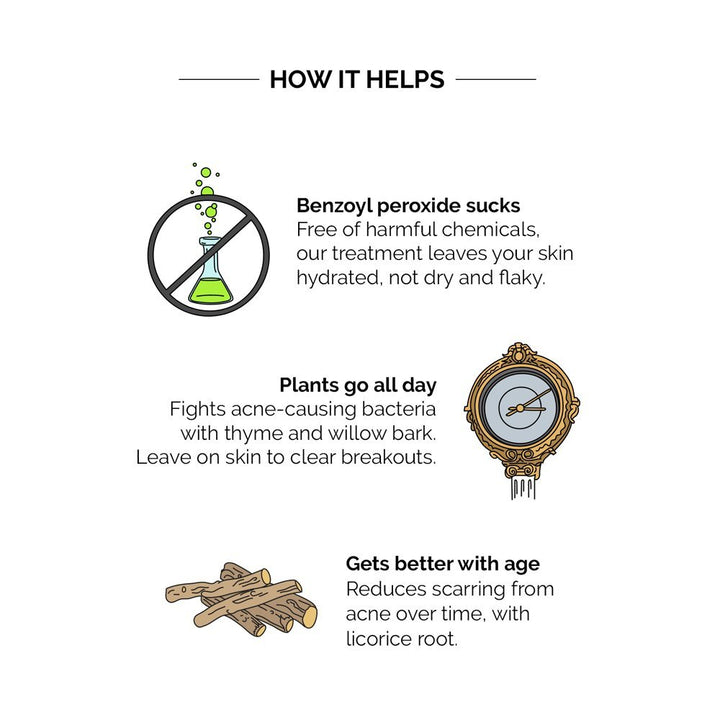 HOW IT HELPS

Benzoyl peroxide sucks
Free of harmful chemicals, our treatment leaves your skin hydrated, not dry and flaky.

Plants go all day
Fights acne-causing bacteria with thyme and willow bark. Leave on skin to clear breakouts.

Gets better with age
Reduces scarring from acne over time, with licorice root.