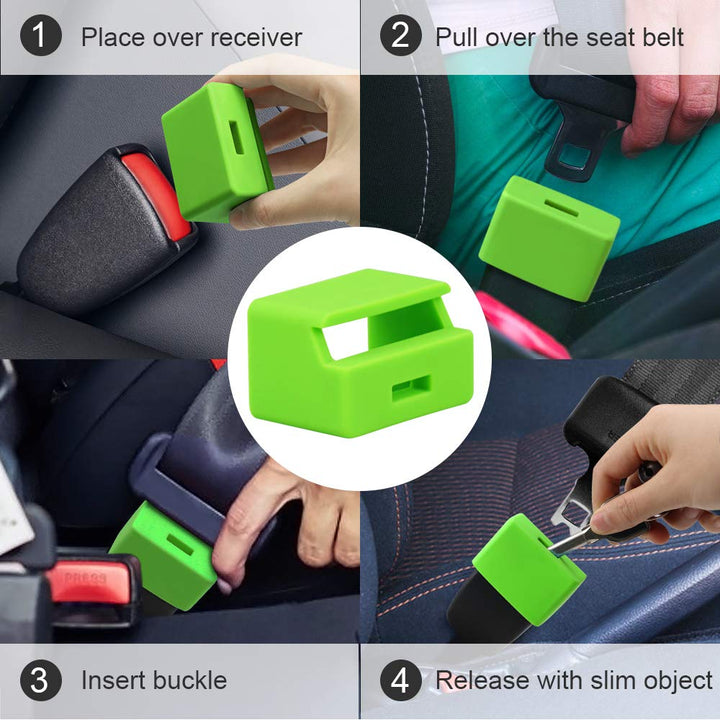 1 Place over receiver

2 Pull over the seat belt

PRESS

3 Insert buckle

4 Release with slim object