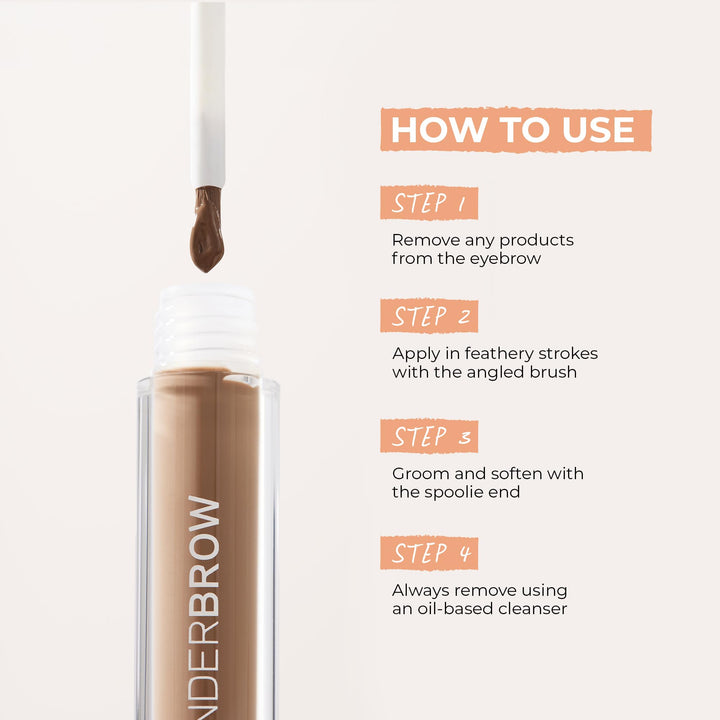 NDERBROW

HOW TO USE

STEP 1

Remove any products from the eyebrow

STEP 2

Apply in feathery strokes with the angled brush

STEP 3

Groom and soften with the spoolie end

STEP 4

Always remove using an oil-based cleanser