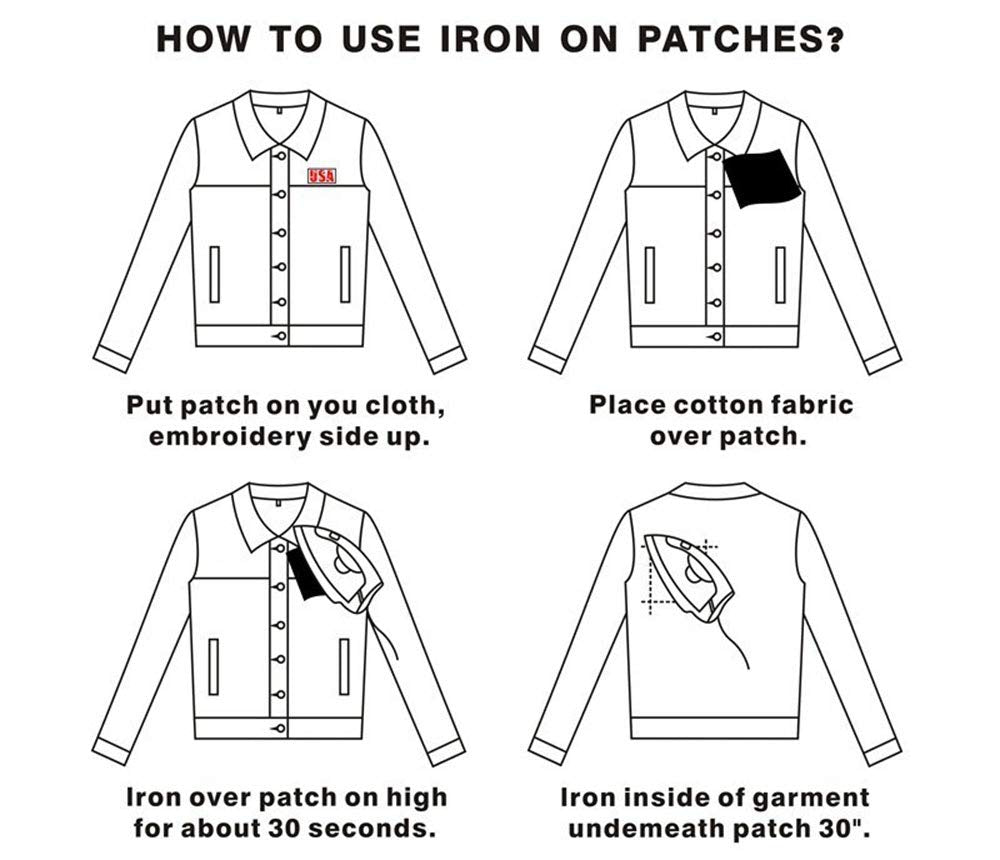 HOW TO USE IRON ON PATCHES?

USA

Put patch on you cloth, embroidery side up.

Place cotton fabric over patch.

Iron over patch on high for about 30 seconds.

Iron inside of garment undemeath patch 30".