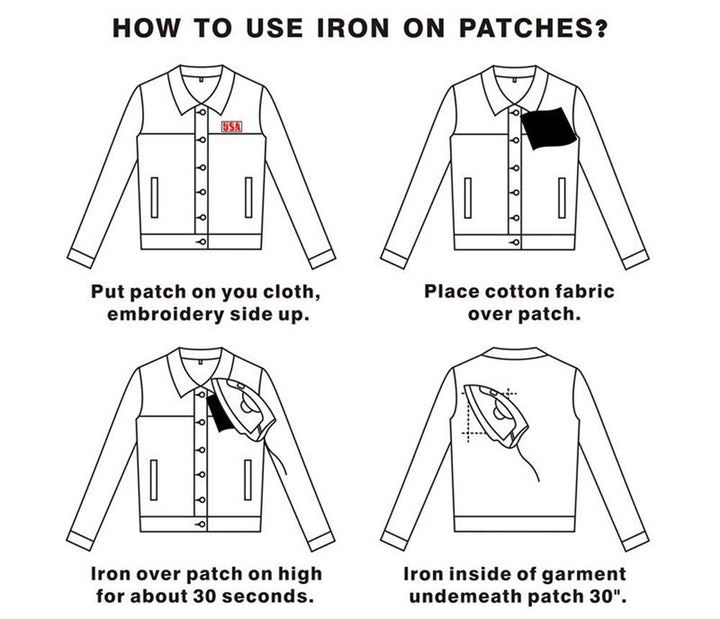 HOW TO USE IRON ON PATCHES?

USA

Put patch on you cloth, embroidery side up.

Place cotton fabric over patch.

Iron over patch on high for about 30 seconds.

Iron inside of garment undemeath patch 30".