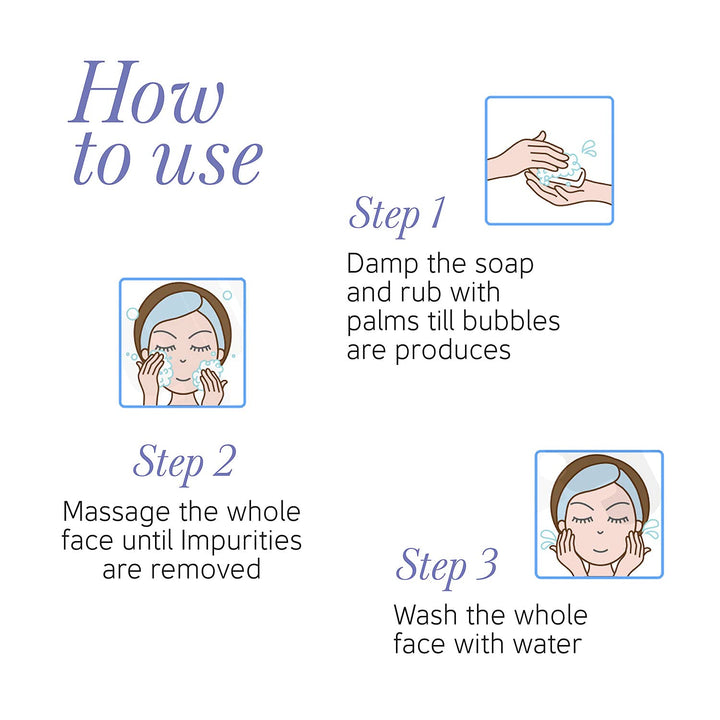 How to use

Step 1
Damp the soap and rub with palms till bubbles are produces

Step 2
Massage the whole face until Impurities are removed

Step 3
Wash the whole face with water