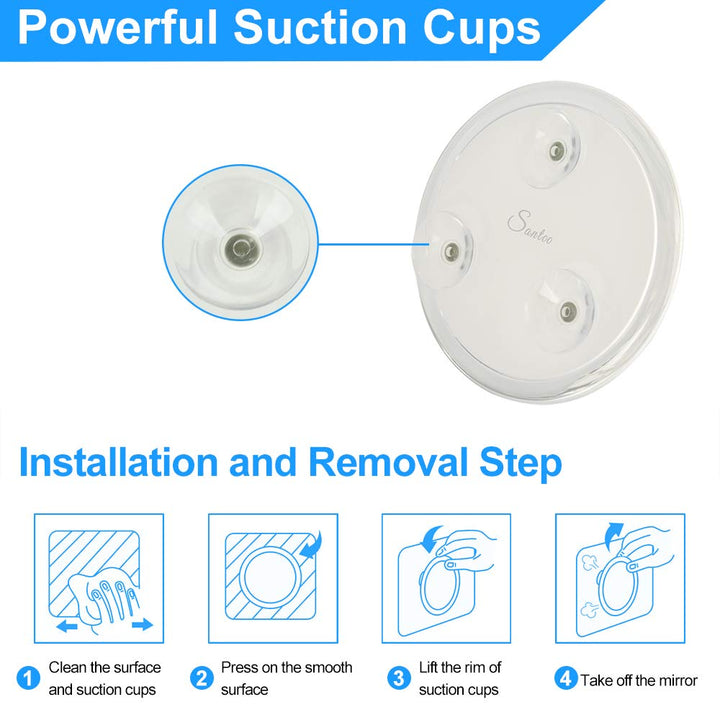 Powerful Suction Cups

Santoo

Installation and Removal Step

1 Clean the surface and suction cups

2 Press on the smooth surface

3 Lift the rim of suction cups

4 Take off the mirror