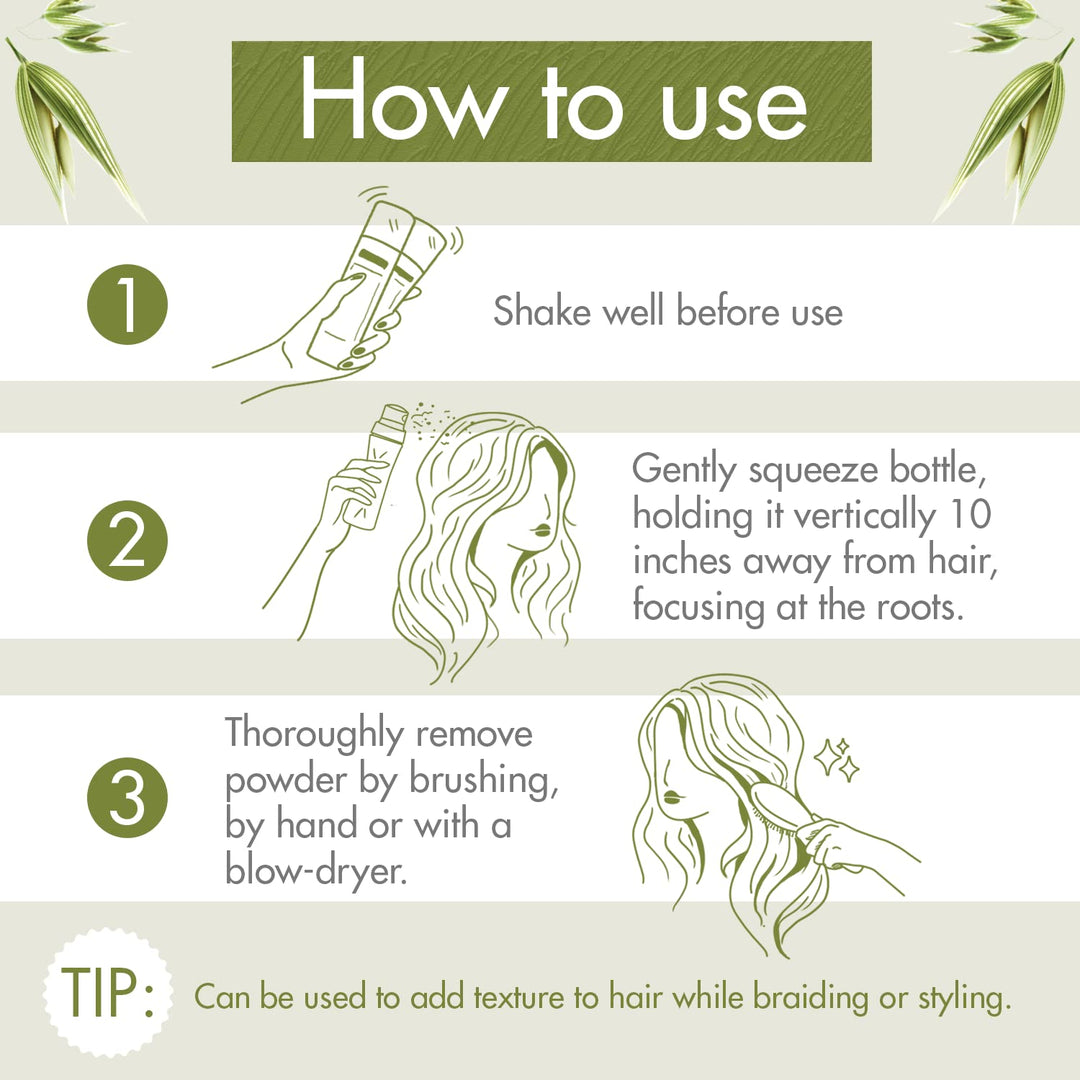 How to use

1

Shake well before use

2

Gently squeeze bottle, holding it vertically 10 inches away from hair, focusing at the roots.

3

Thoroughly remove powder by brushing, by hand or with a blow-dryer.

TIP: Can be used to add texture to hair while braiding or styling.