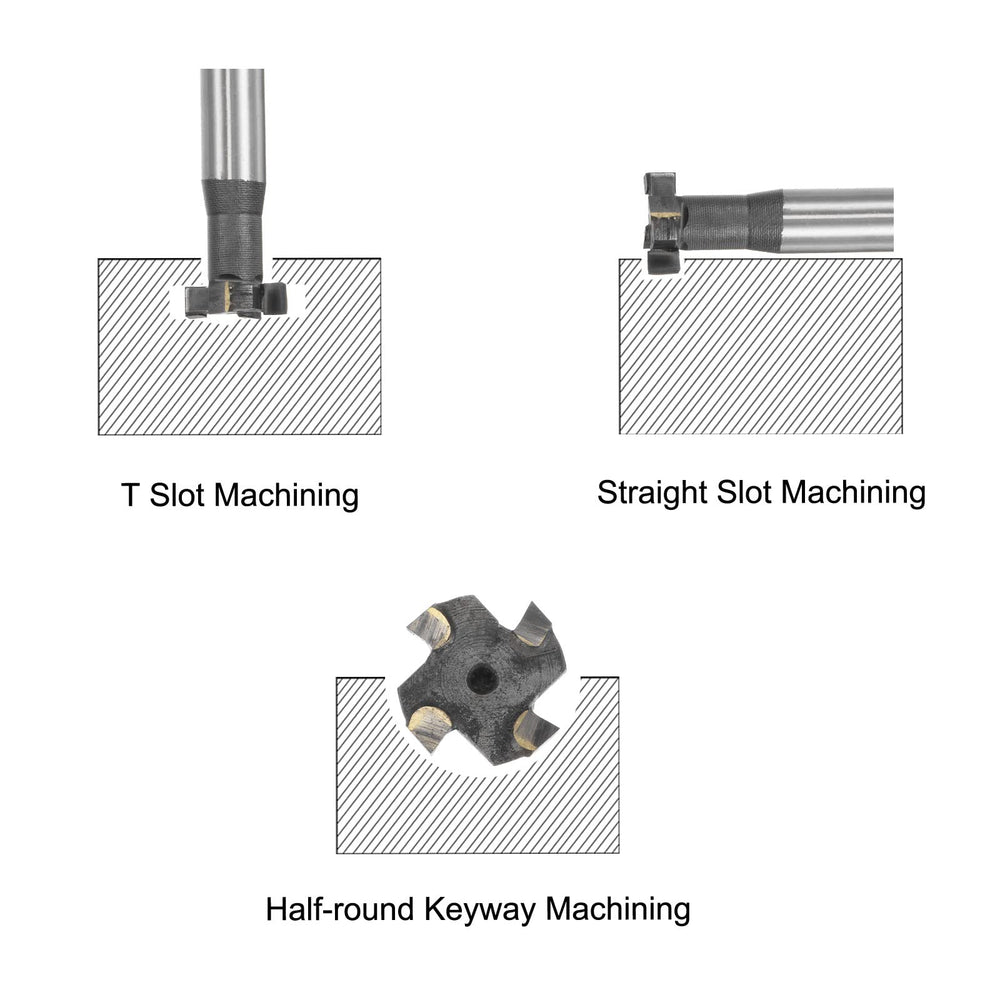 T Slot Machining

Straight Slot Machining

Half-round Keyway Machining