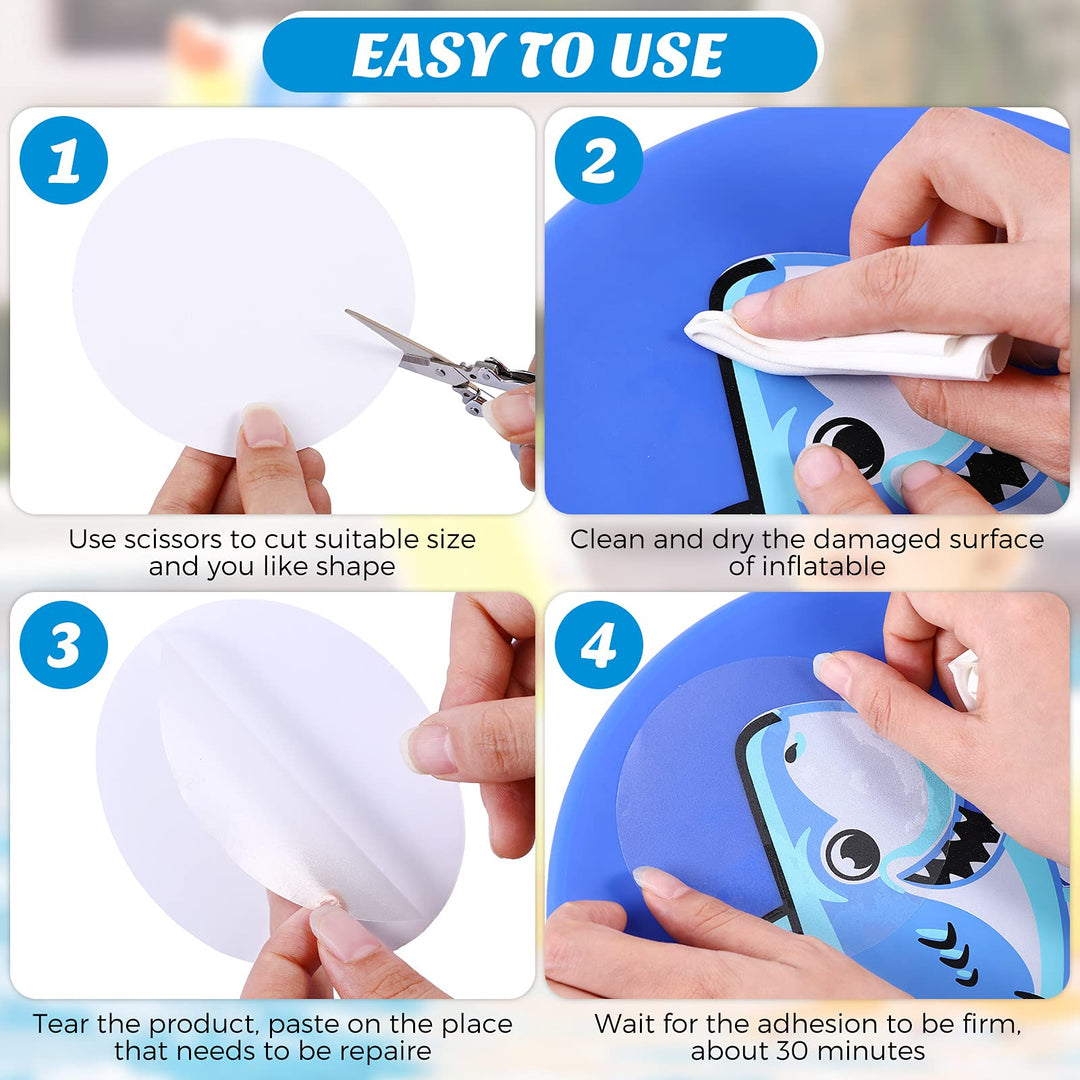 EASY TO USE

1

Use scissors to cut suitable size and you like shape

2

Clean and dry the damaged surface of inflatable

3

Tear the product, paste on the place that needs to be repaire

4

Wait for the adhesion to be firm, about 30 minutes