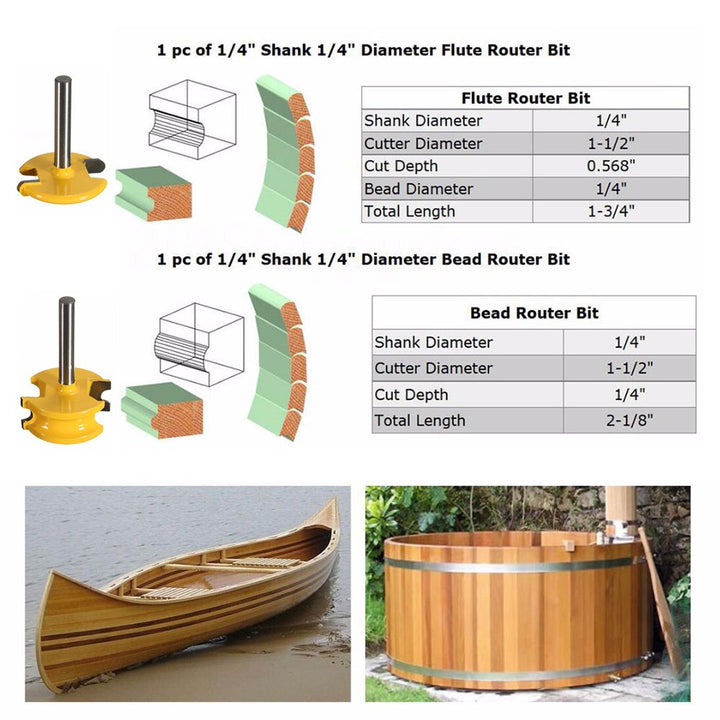 1 pc of 1/4" Shank 1/4" Diameter Flute Router Bit

| Flute Router Bit | |
|---|---|
| Shank Diameter | 1/4" |
| Cutter Diameter | 1-1/2" |
| Cut Depth | 0.568" |
| Bead Diameter | 1/4" |
| Total Length | 1-3/4" |

1 pc of 1/4" Shank 1/4" Diameter Bead Router Bit

| Bead Router Bit | |
|---|---|
| Shank Diameter | 1/4" |
| Cutter Diameter | 1-1/2" |
| Cut Depth | 1/4" |
| Total Length | 2-1/8" |