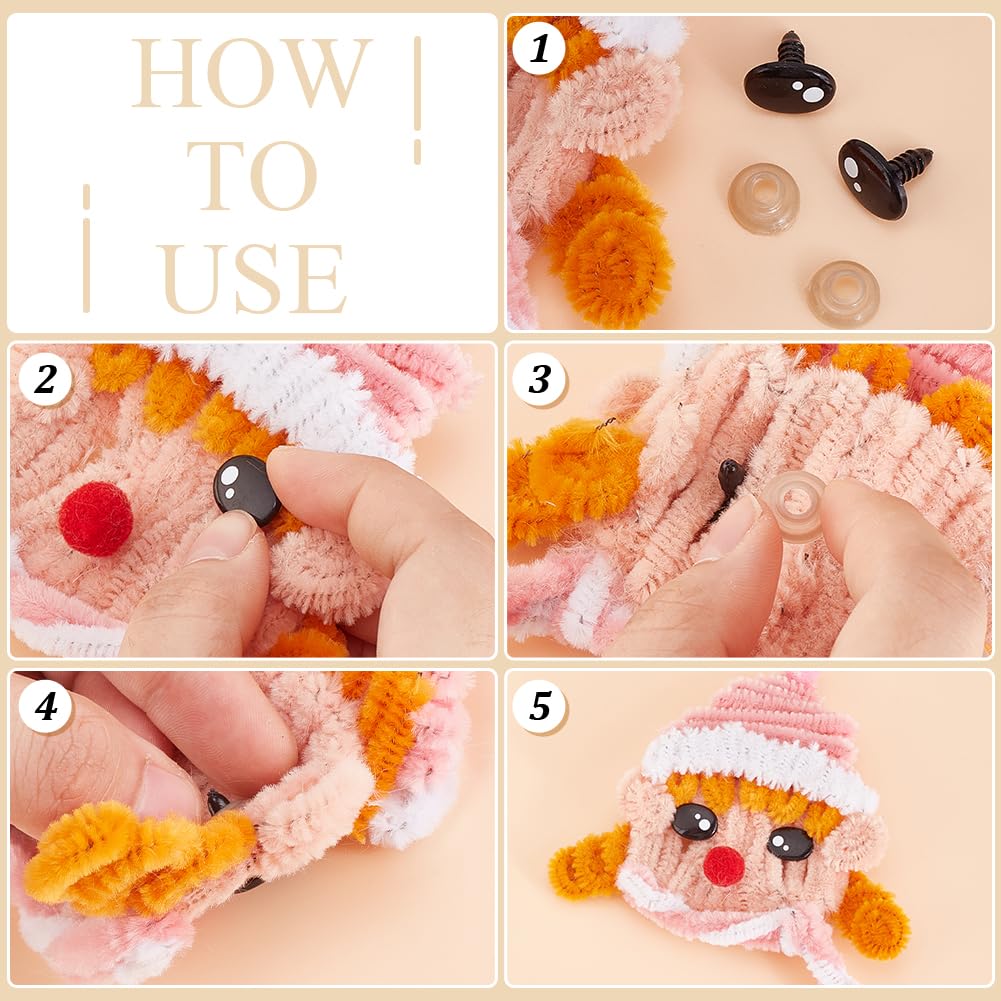 HOW TO USE

1

2

3

4

5