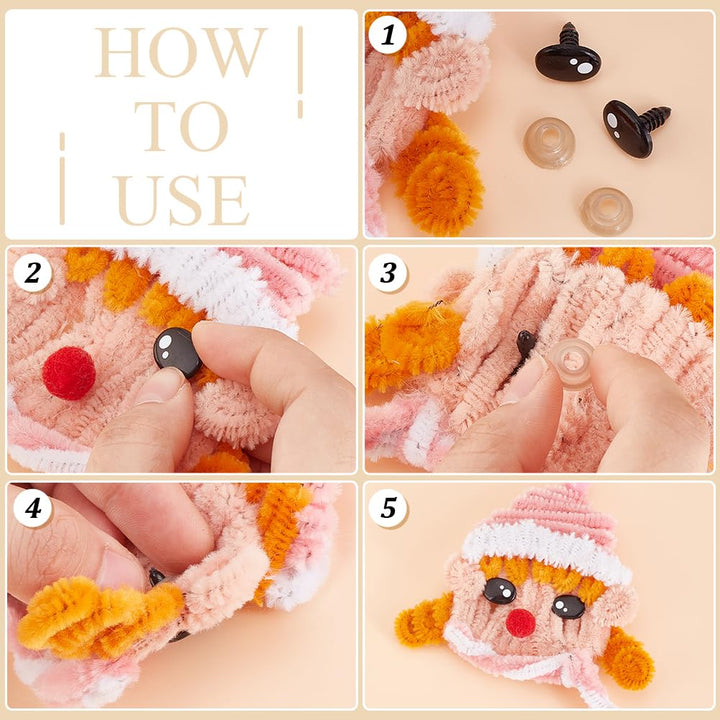 HOW TO USE

1

2

3

4

5