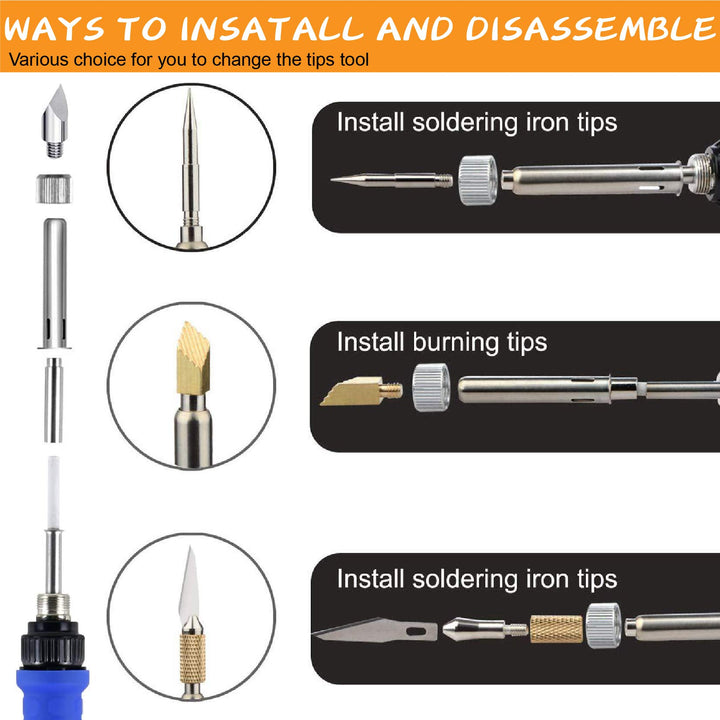 WAYS TO INSATALL AND DISASSEMBLE
Various choice for you to change the tips tool

Install soldering iron tips

Install burning tips

Install soldering iron tips