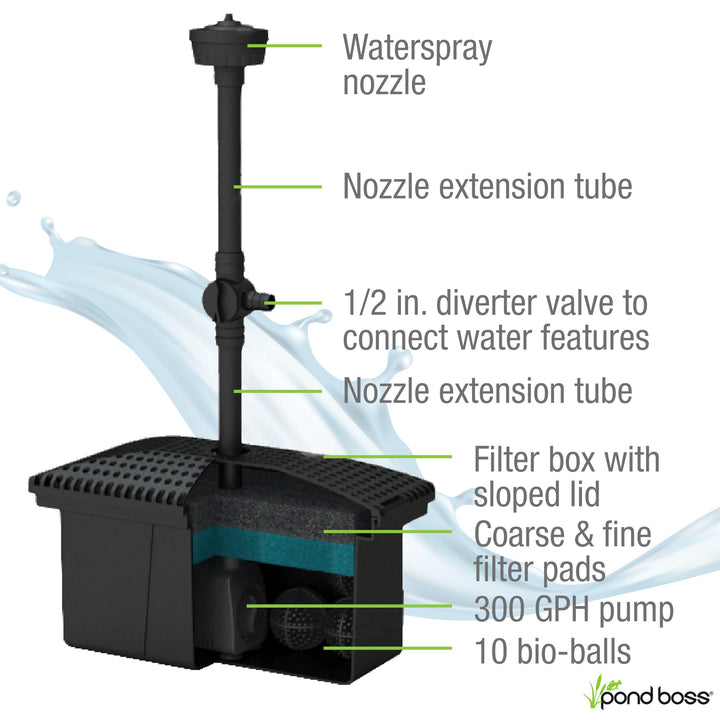 Waterspray nozzle

Nozzle extension tube

1/2 in. diverter valve to connect water features

Nozzle extension tube

Filter box with sloped lid

Coarse & fine filter pads

300 GPH pump

10 bio-balls

pond boss®