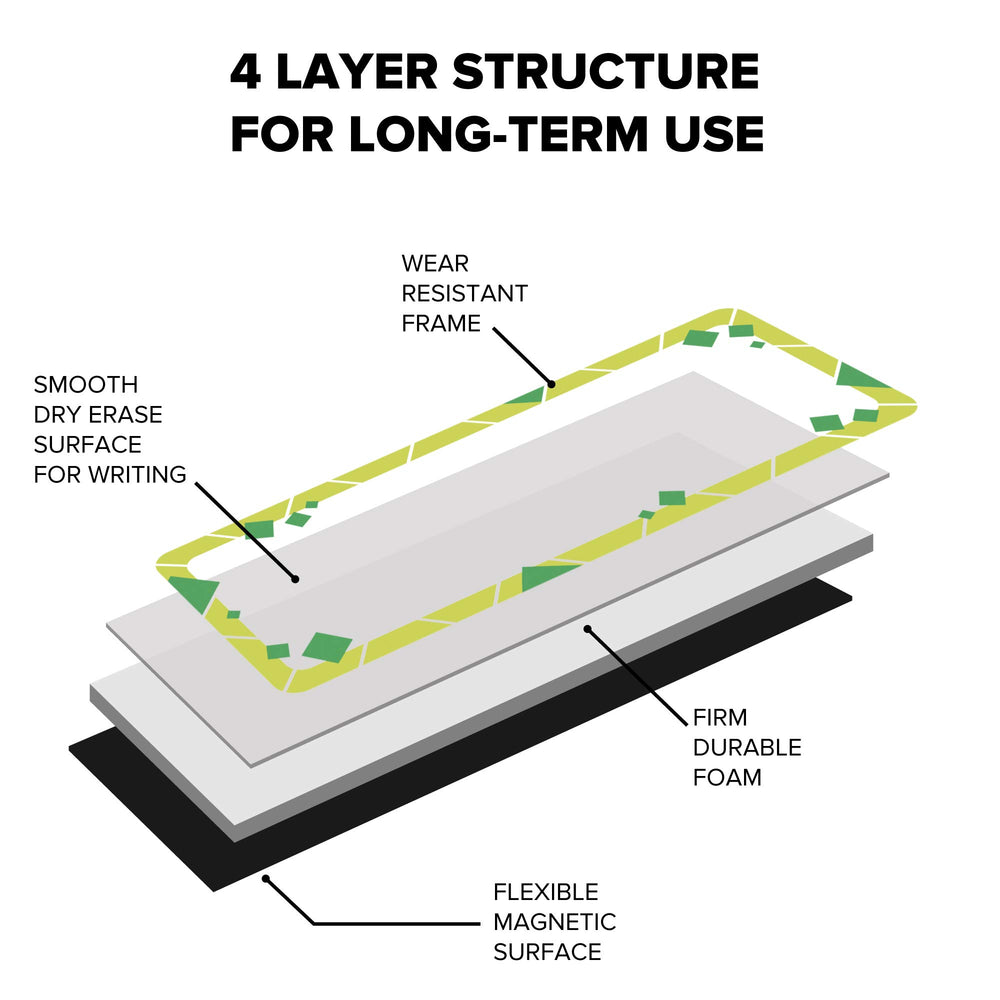 4 LAYER STRUCTURE FOR LONG-TERM USE

WEAR RESISTANT FRAME

SMOOTH DRY ERASE SURFACE FOR WRITING

FIRM DURABLE FOAM

FLEXIBLE MAGNETIC SURFACE