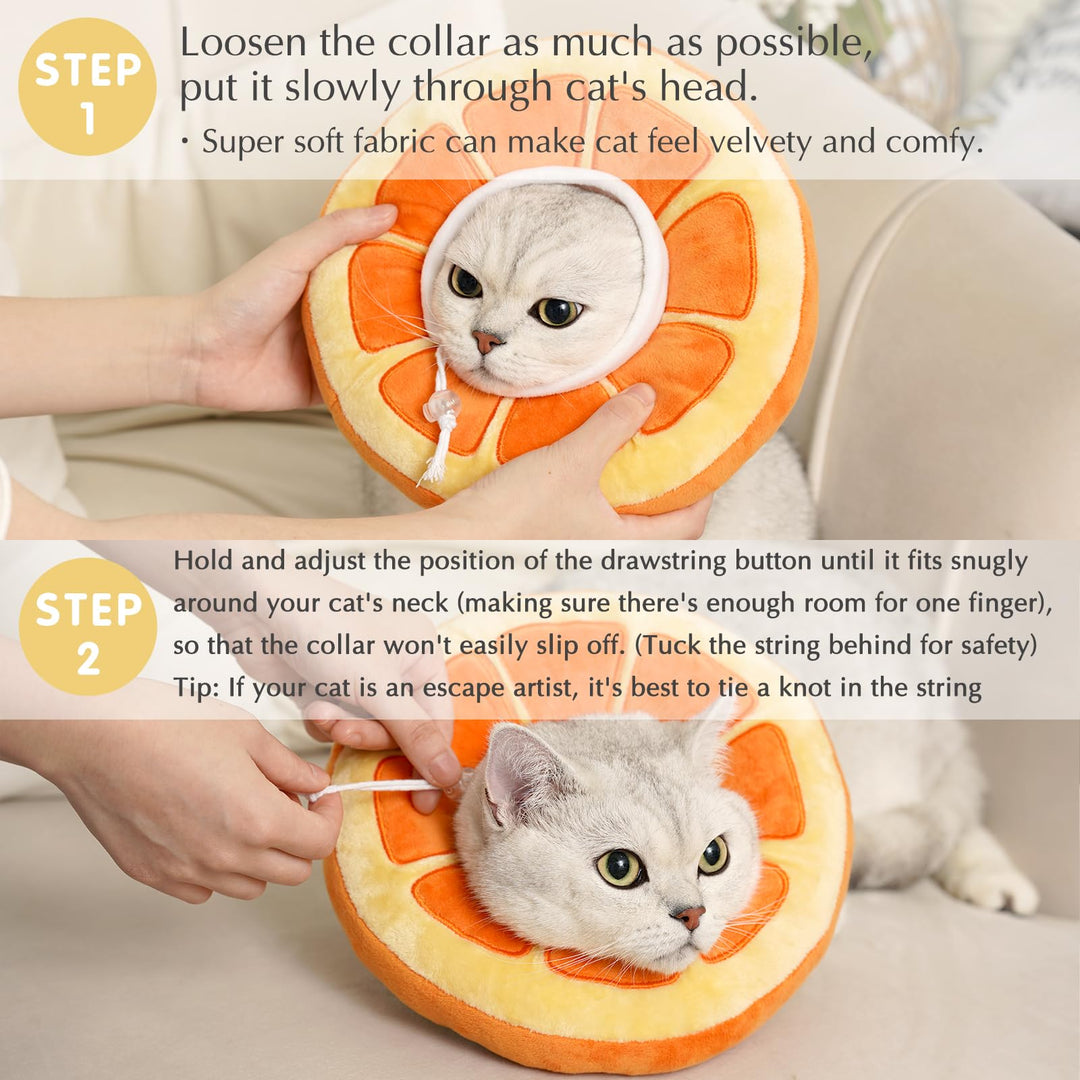 STEP 1

Loosen the collar as much as possible, put it slowly through cat's head.

・Super soft fabric can make cat feel velvety and comfy.

STEP 2

Hold and adjust the position of the drawstring button until it fits snugly around your cat's neck (making sure there's enough room for one finger), so that the collar won't easily slip off. (Tuck the string behind for safety)
Tip: If your cat is an escape artist, it's best to tie a knot in the string