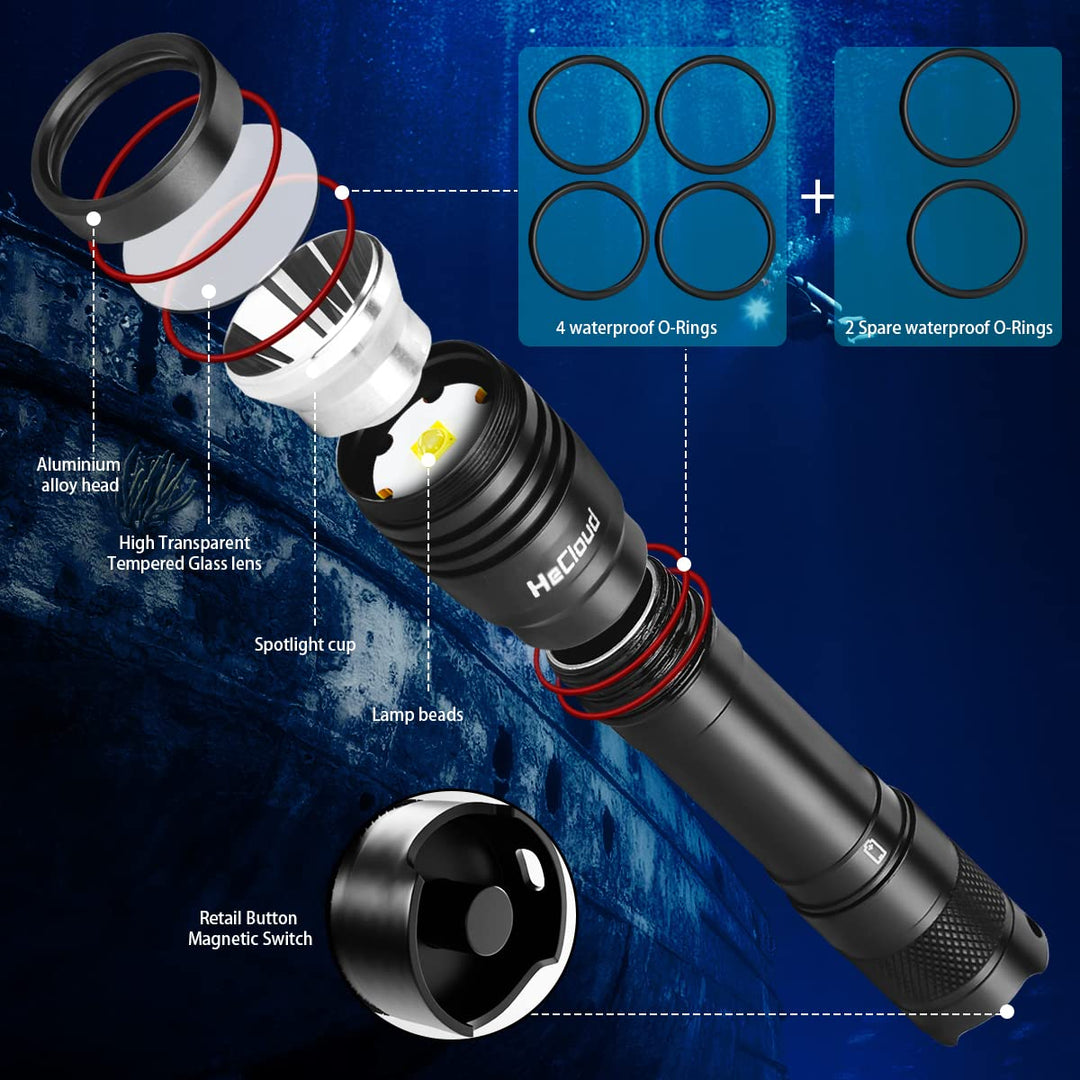 4 waterproof O-Rings

+

2 Spare waterproof O-Rings

Aluminium alloy head

High Transparent Tempered Glass lens

Spotlight cup

Lamp beads

HeCloud

Retail Button Magnetic Switch