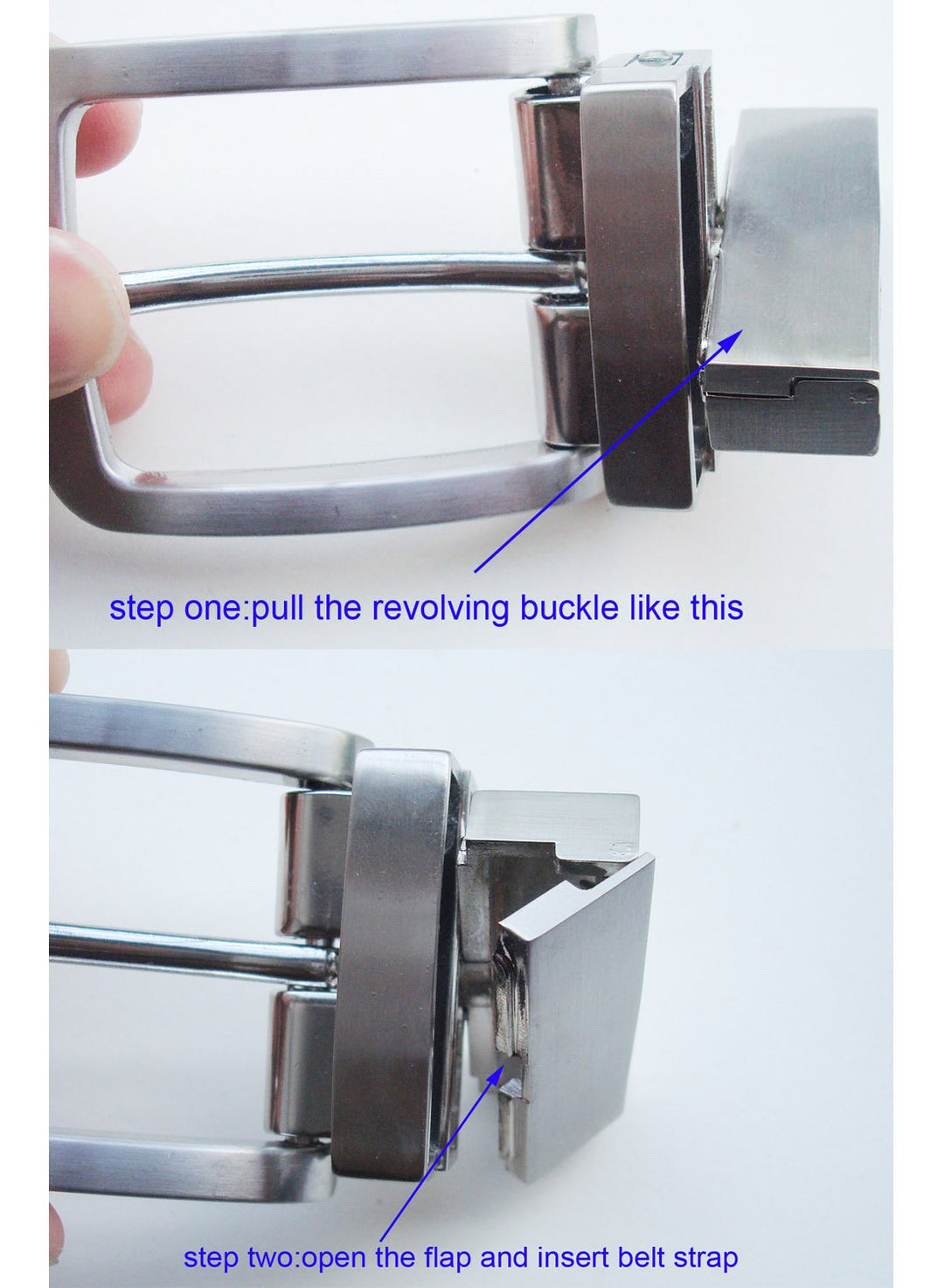 step one:pull the revolving buckle like this

step two:open the flap and insert belt strap