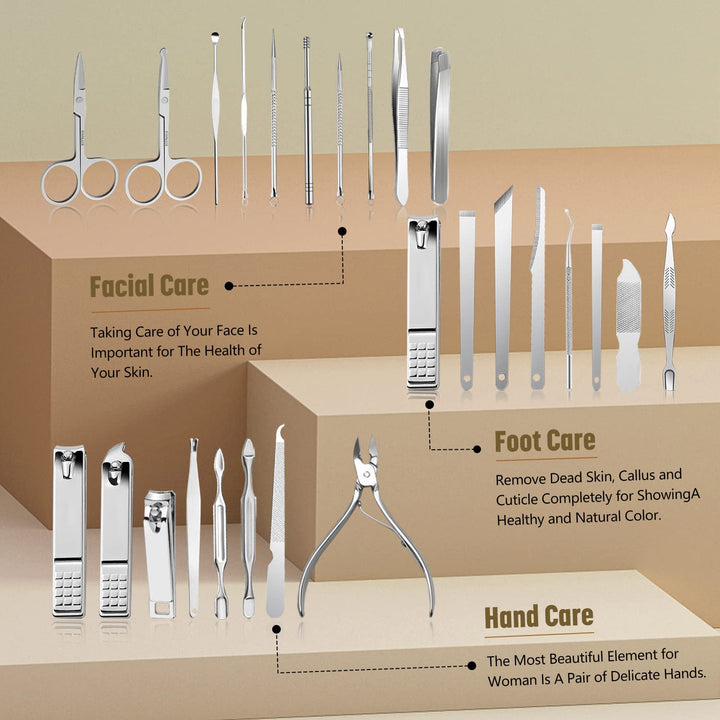 Facial Care

Taking Care of Your Face Is Important for The Health of Your Skin.

Foot Care

Remove Dead Skin, Callus and Cuticle Completely for ShowingA Healthy and Natural Color.

Hand Care

The Most Beautiful Element for Woman Is A Pair of Delicate Hands.