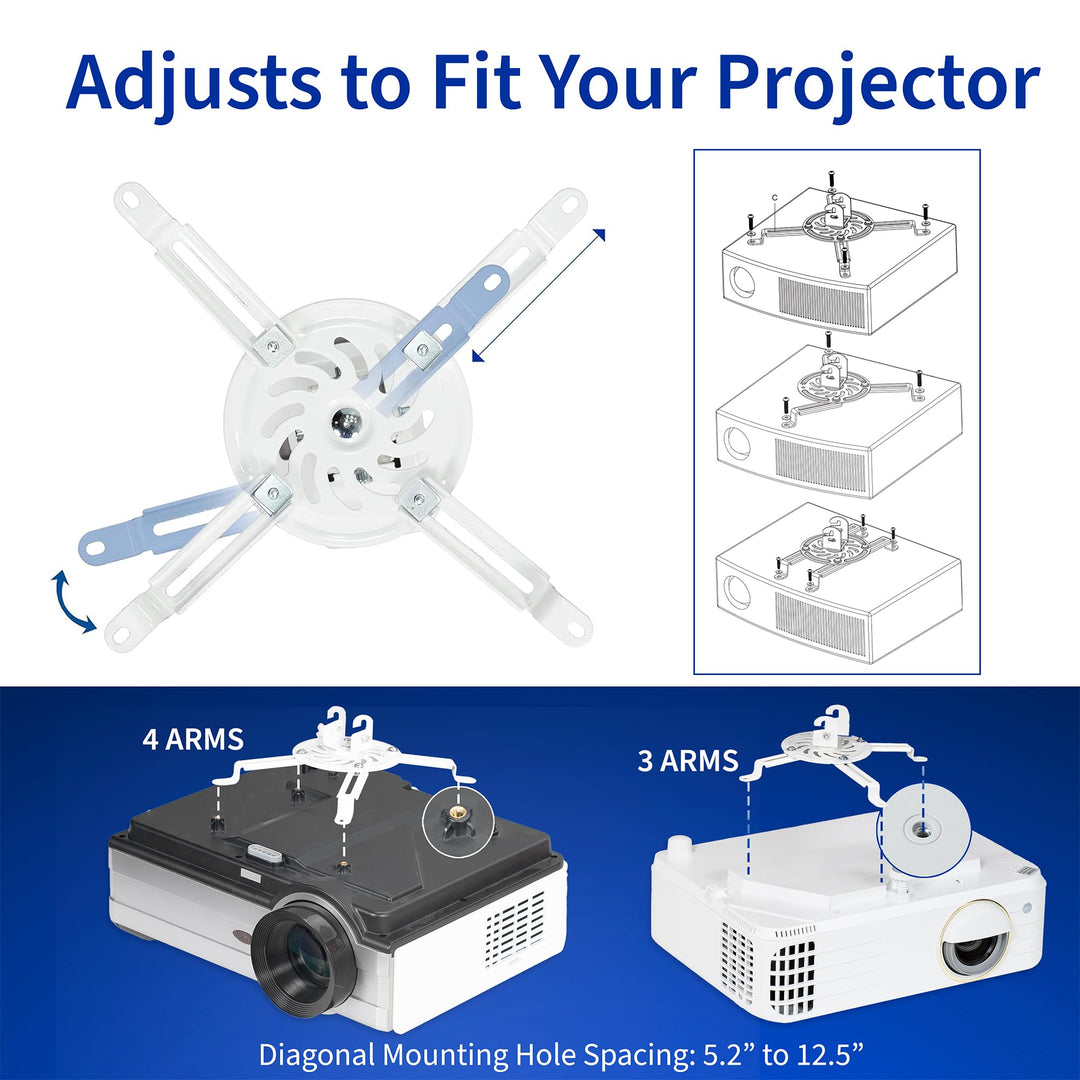 Adjusts to Fit Your Projector

C

4 ARMS

3 ARMS

Diagonal Mounting Hole Spacing: 5.2” to 12.5”