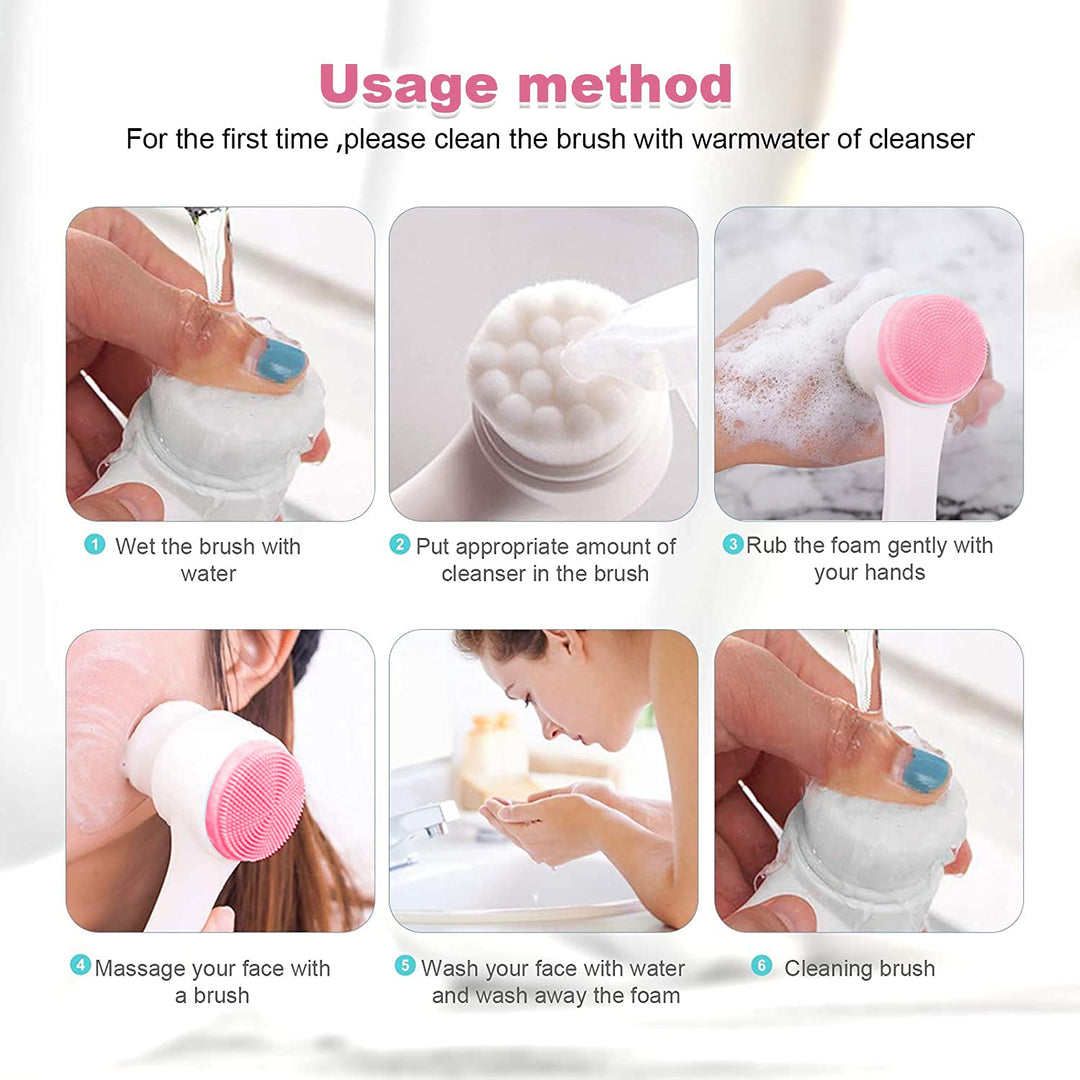 Usage method

For the first time ,please clean the brush with warmwater of cleanser

1 Wet the brush with water

2 Put appropriate amount of cleanser in the brush

3 Rub the foam gently with your hands

4 Massage your face with a brush

5 Wash your face with water and wash away the foam

6 Cleaning brush