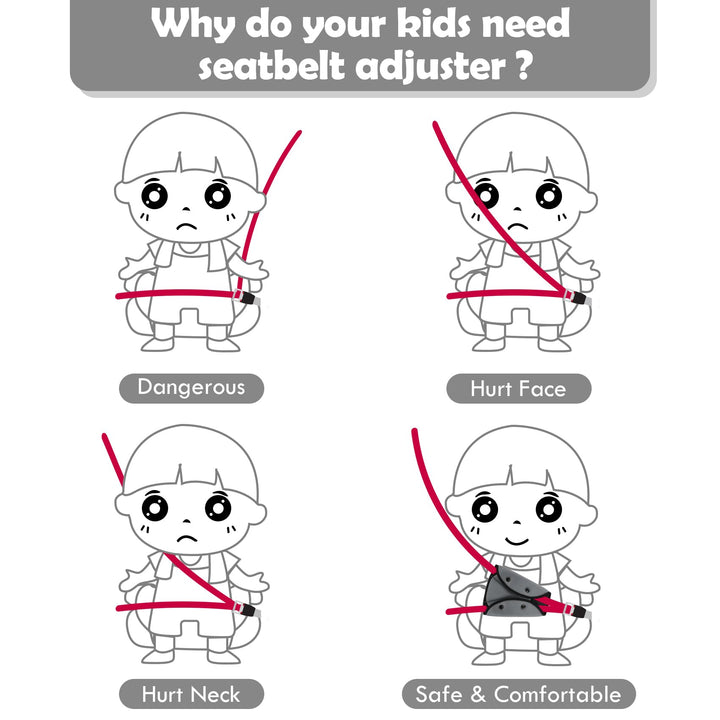 Why do your kids need seatbelt adjuster ?

Dangerous

Hurt Face

Hurt Neck

Safe & Comfortable