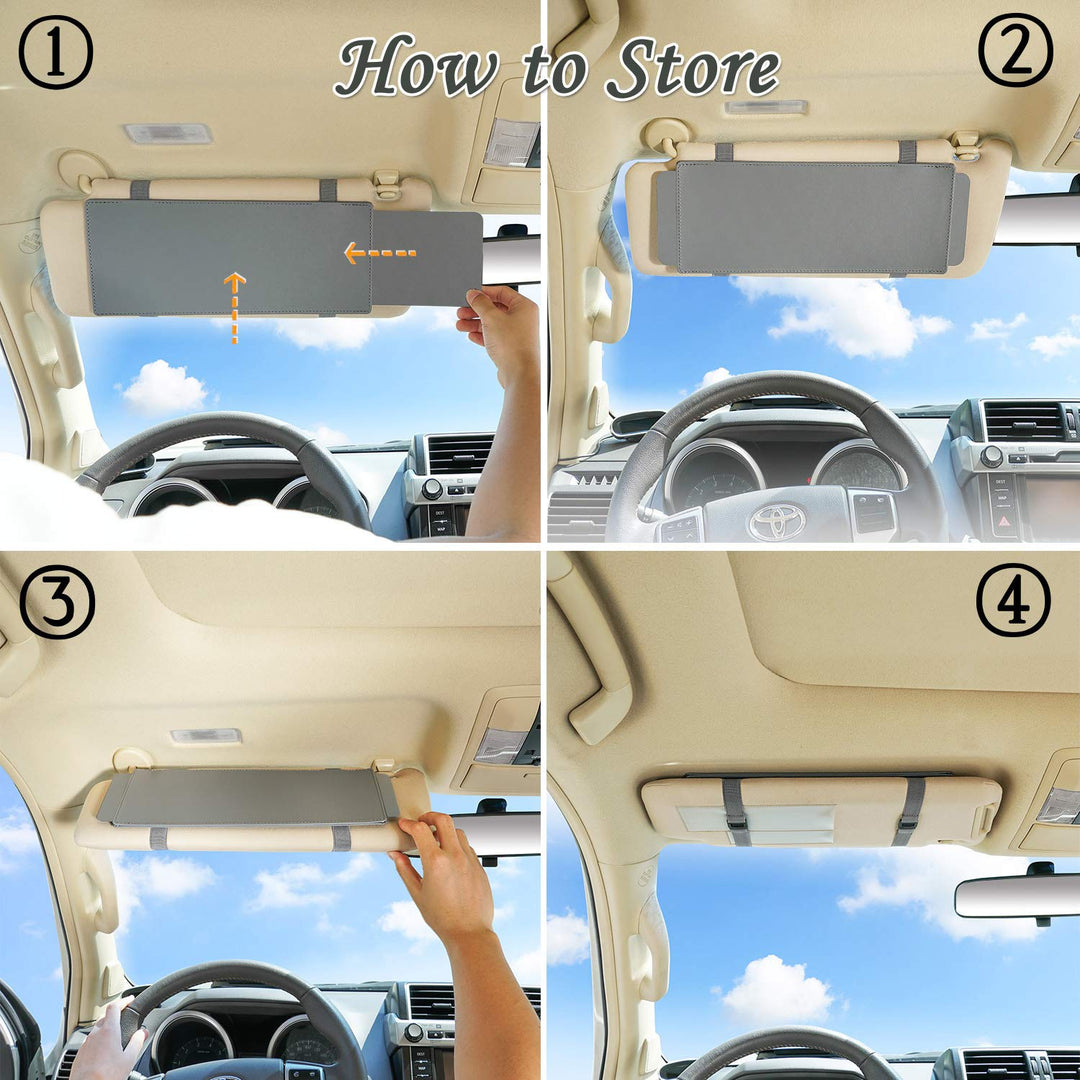 ①
How to Store
②
③
④