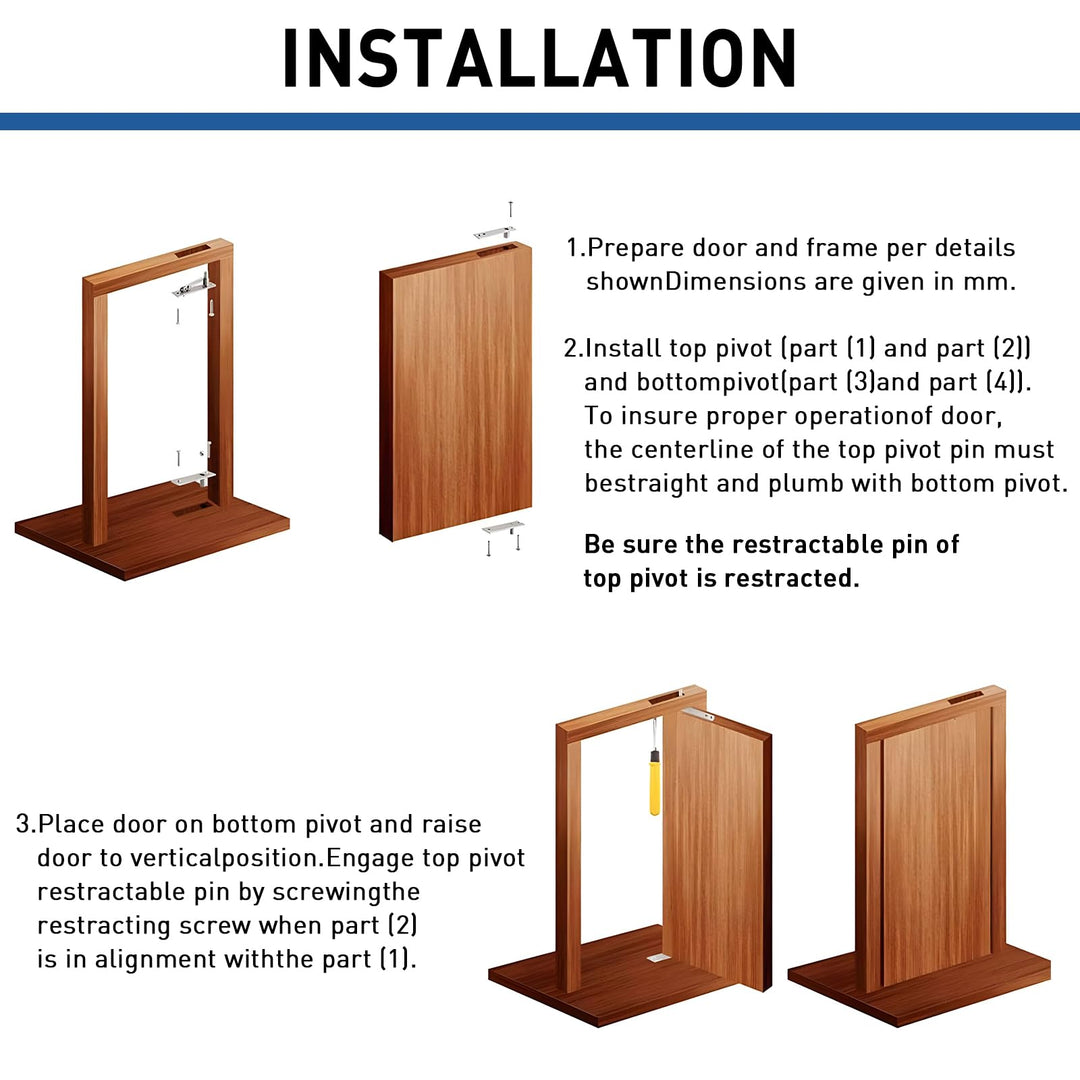 INSTALLATION

1.Prepare door and frame per details shownDimensions are given in mm.

2.Install top pivot (part (1) and part (2)) and bottompivot(part (3)and part (4)). To insure proper operationof door, the centerline of the top pivot pin must bestraight and plumb with bottom pivot.

Be sure the restractable pin of top pivot is restracted.

3.Place door on bottom pivot and raise door to verticalposition.Engage top pivot restractable pin by screwingthe restracting screw when part (2) is in alignment withthe part (1).