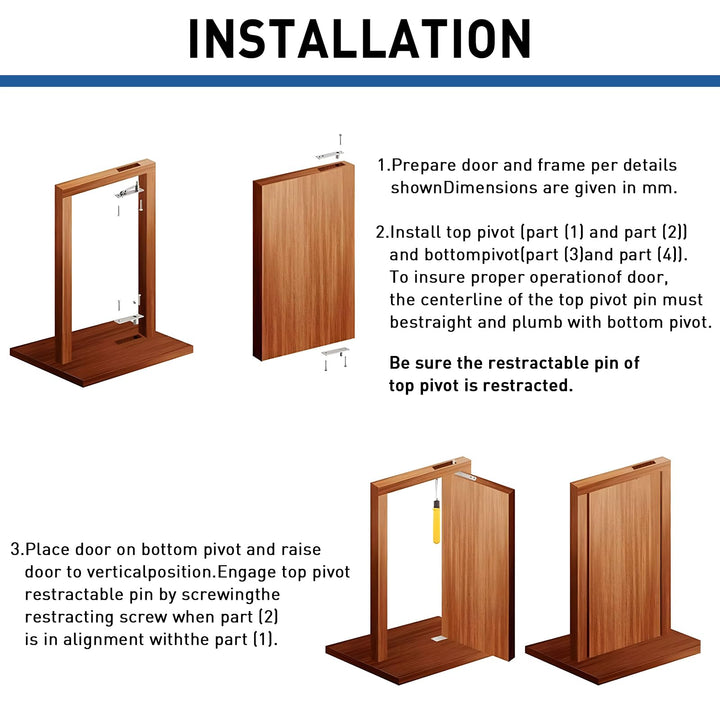 INSTALLATION

1.Prepare door and frame per details shownDimensions are given in mm.

2.Install top pivot (part (1) and part (2)) and bottompivot(part (3)and part (4)). To insure proper operationof door, the centerline of the top pivot pin must bestraight and plumb with bottom pivot.

Be sure the restractable pin of top pivot is restracted.

3.Place door on bottom pivot and raise door to verticalposition.Engage top pivot restractable pin by screwingthe restracting screw when part (2) is in alignment withthe part (1).