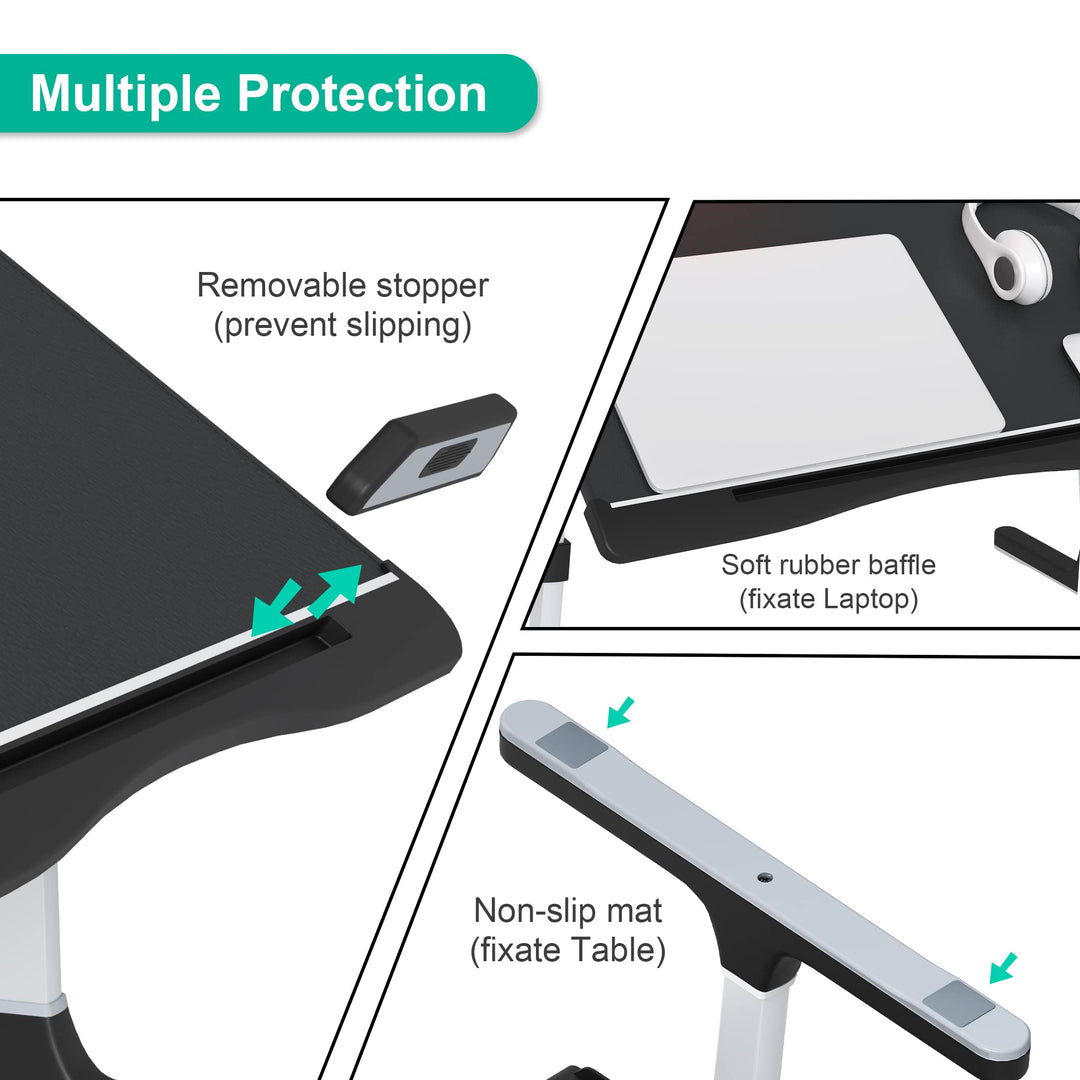 Multiple Protection

Removable stopper
(prevent slipping)

Soft rubber baffle
(fixate Laptop)

Non-slip mat
(fixate Table)