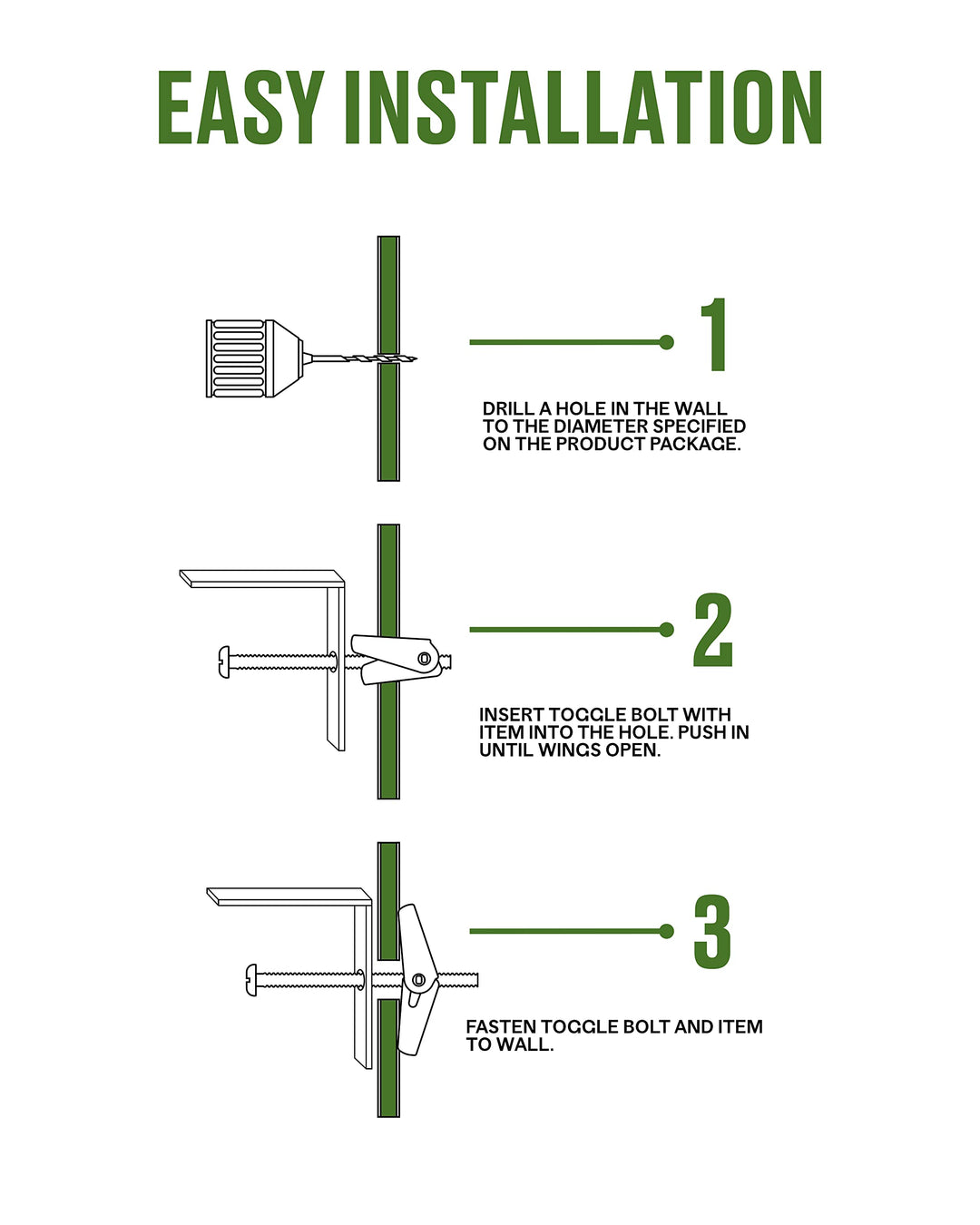 EASY INSTALLATION

1

DRILL A HOLE IN THE WALL TO THE DIAMETER SPECIFIED ON THE PRODUCT PACKAGE.

2

INSERT TOGGLE BOLT WITH ITEM INTO THE HOLE. PUSH IN UNTIL WINGS OPEN.

3

FASTEN TOGGLE BOLT AND ITEM TO WALL.